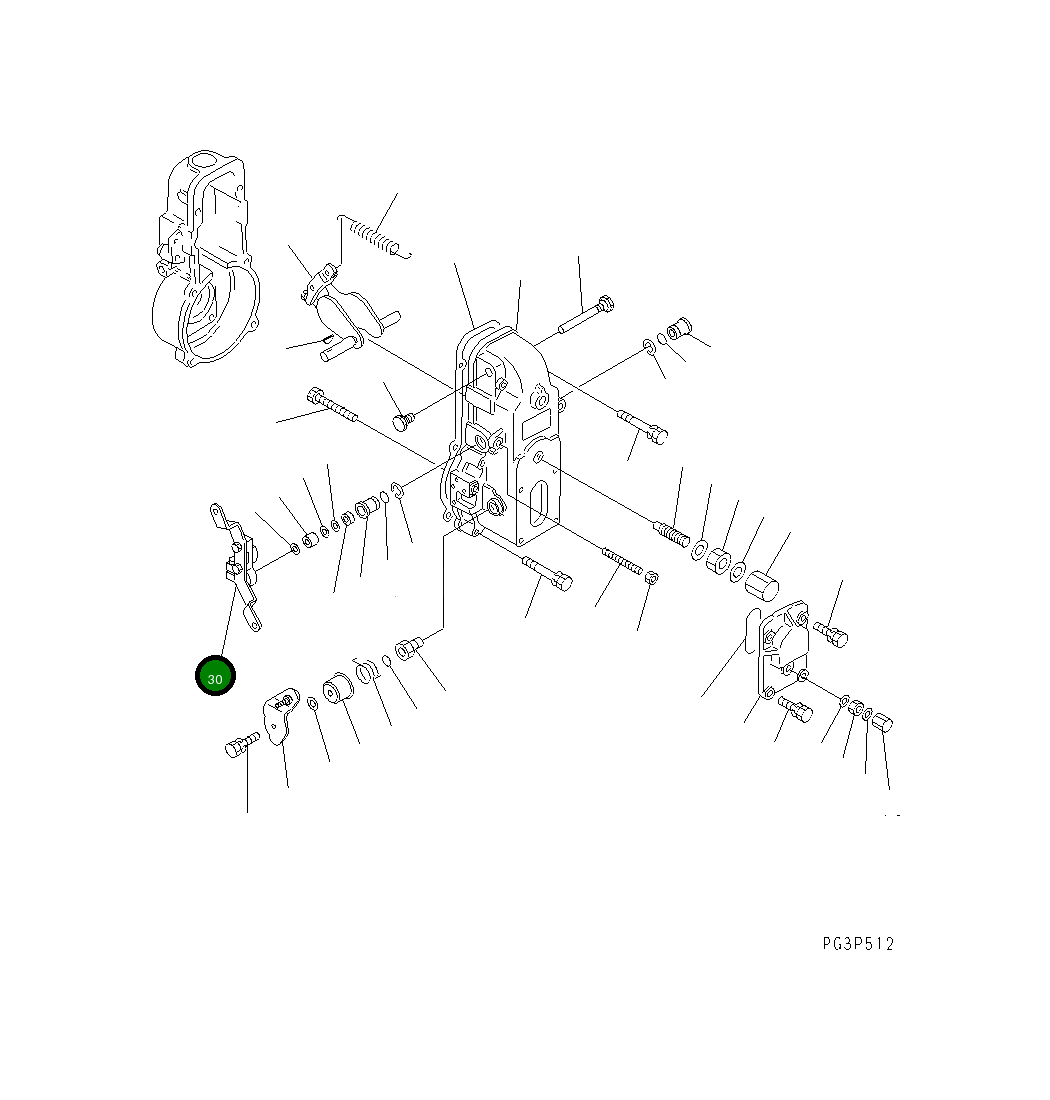 30

PG3P512