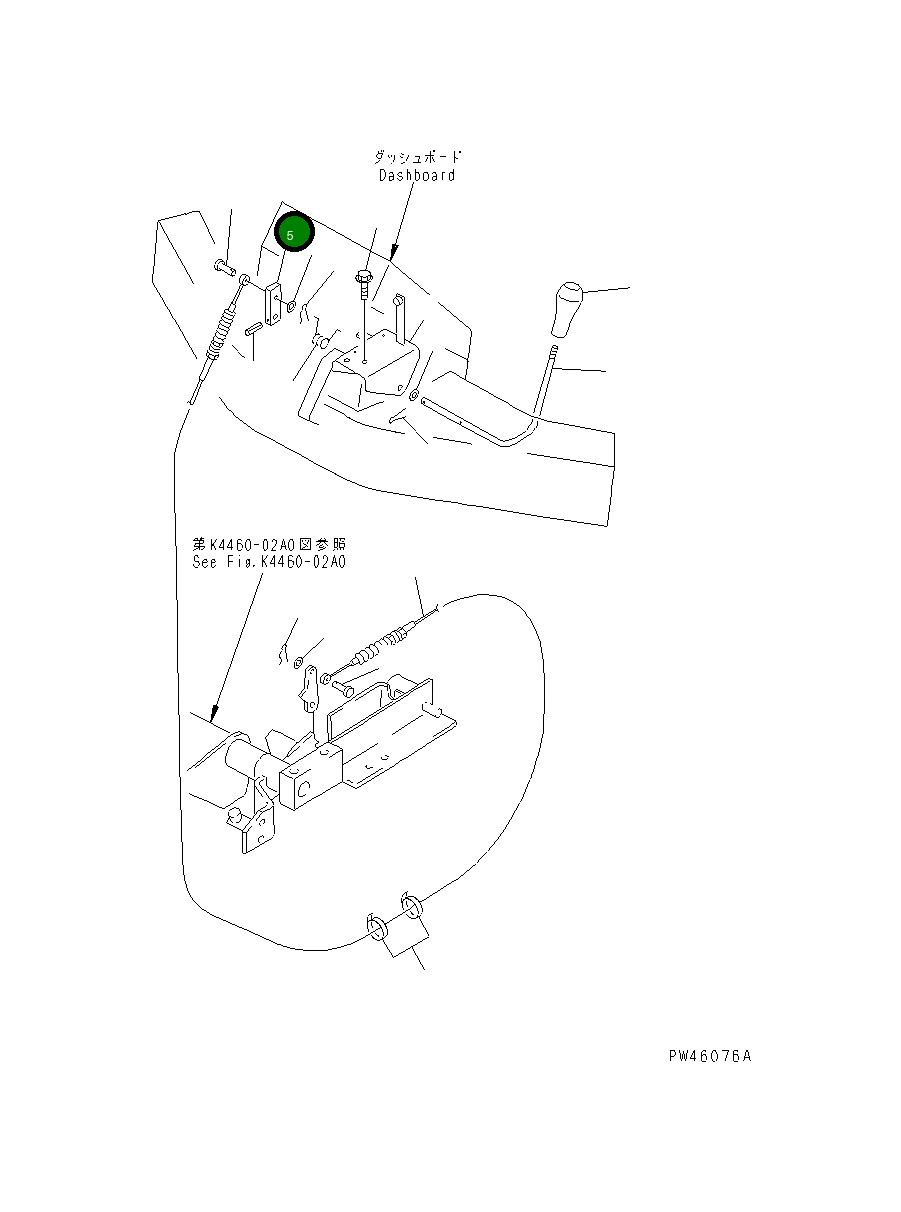 ダッシュボード
Dashboard

5

第K4460-02A0図参照
See Fig.K4460-02A0

PW46076A