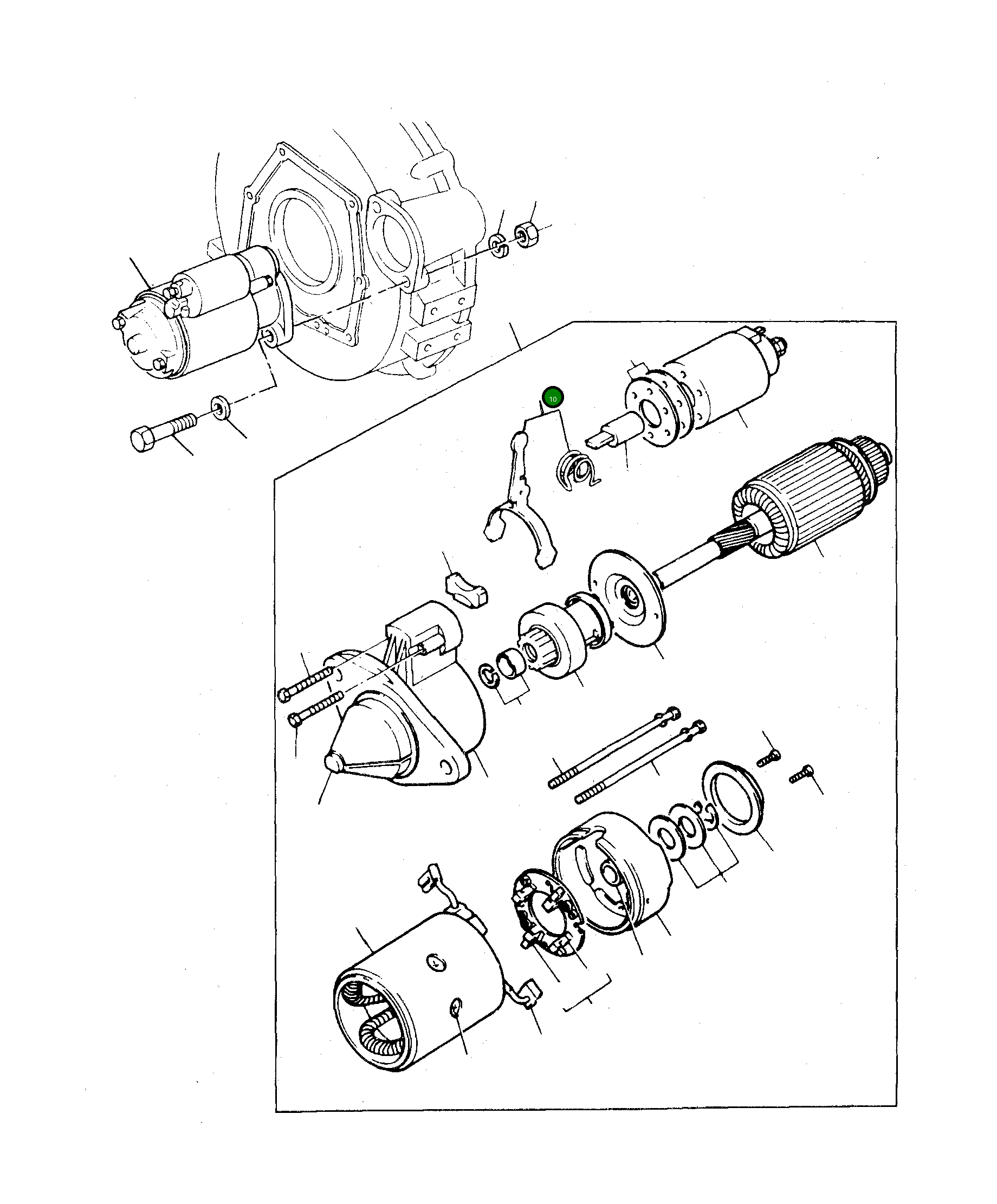 10