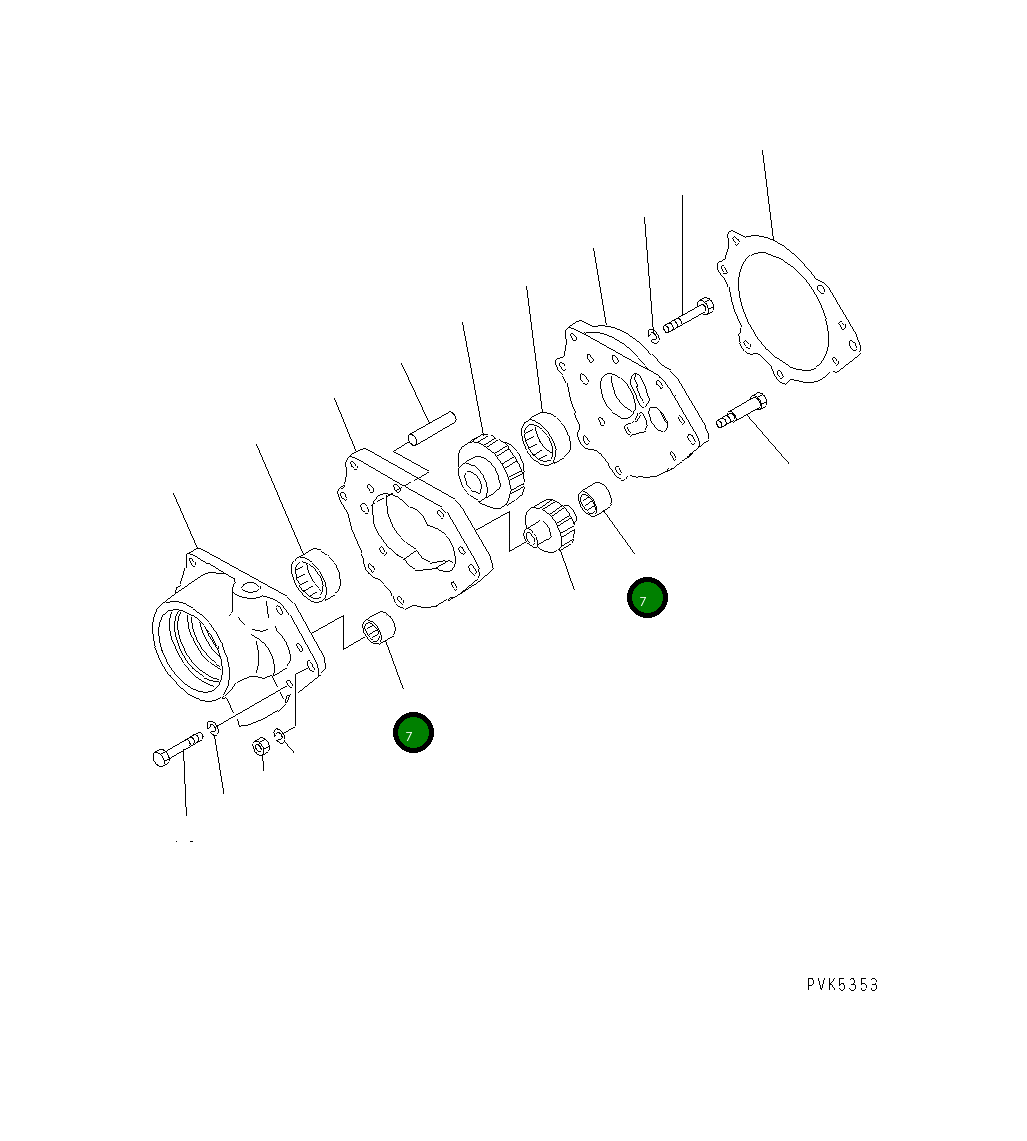 7

7

PVK5353