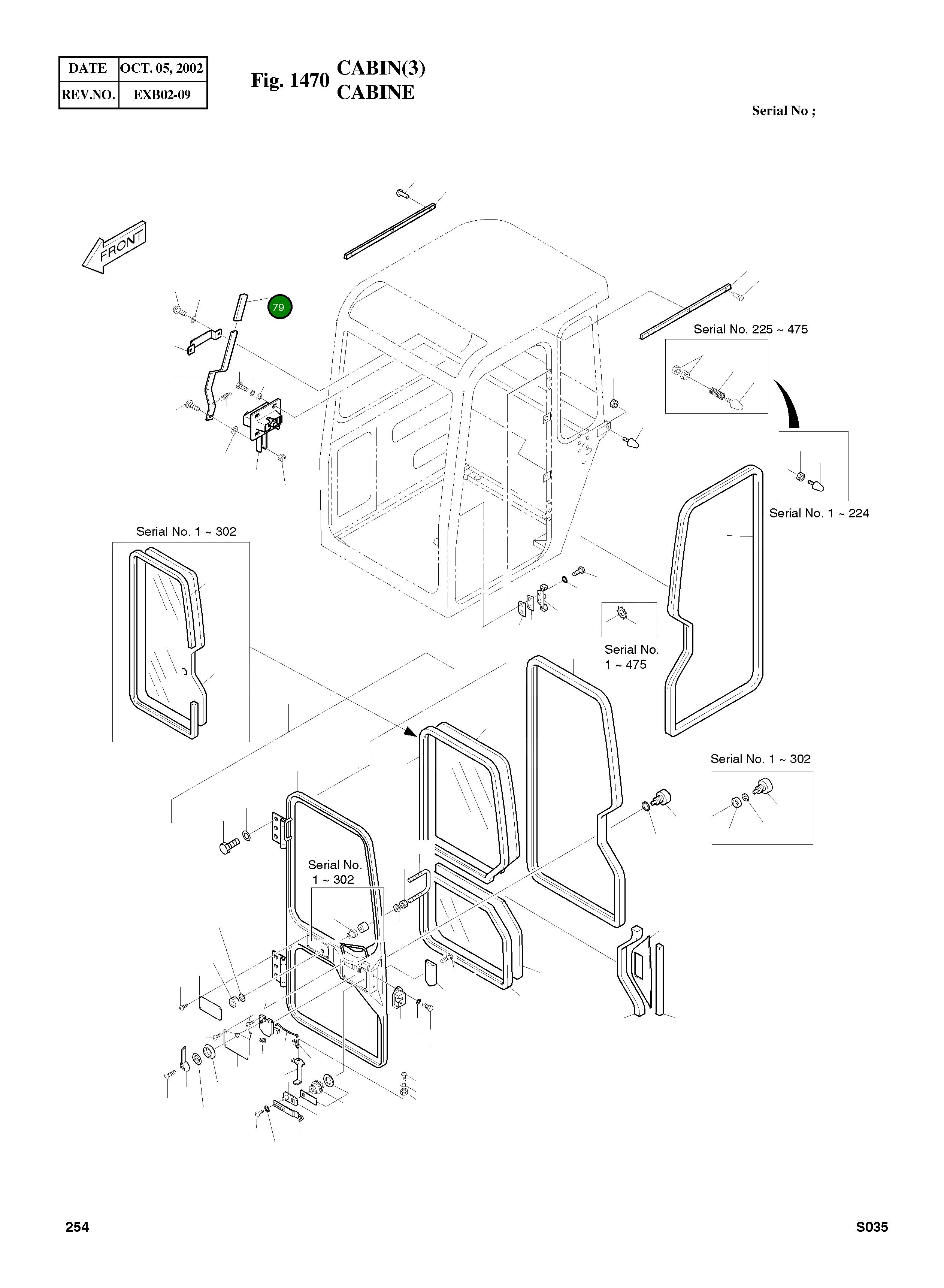 | DATE | OCT. 05, 2002 |
|---|---|
| REV.NO. | EXB02-09 |

Fig. 1470 CABIN(3) CABINE

Serial No ;

FRONT

79

Serial No. 225 ~ 475

Serial No. 1 ~ 224

Serial No. 1 ~ 302

Serial No. 1 ~ 475

Serial No. 1 ~ 302

Serial No. 1 ~ 302

254

S035