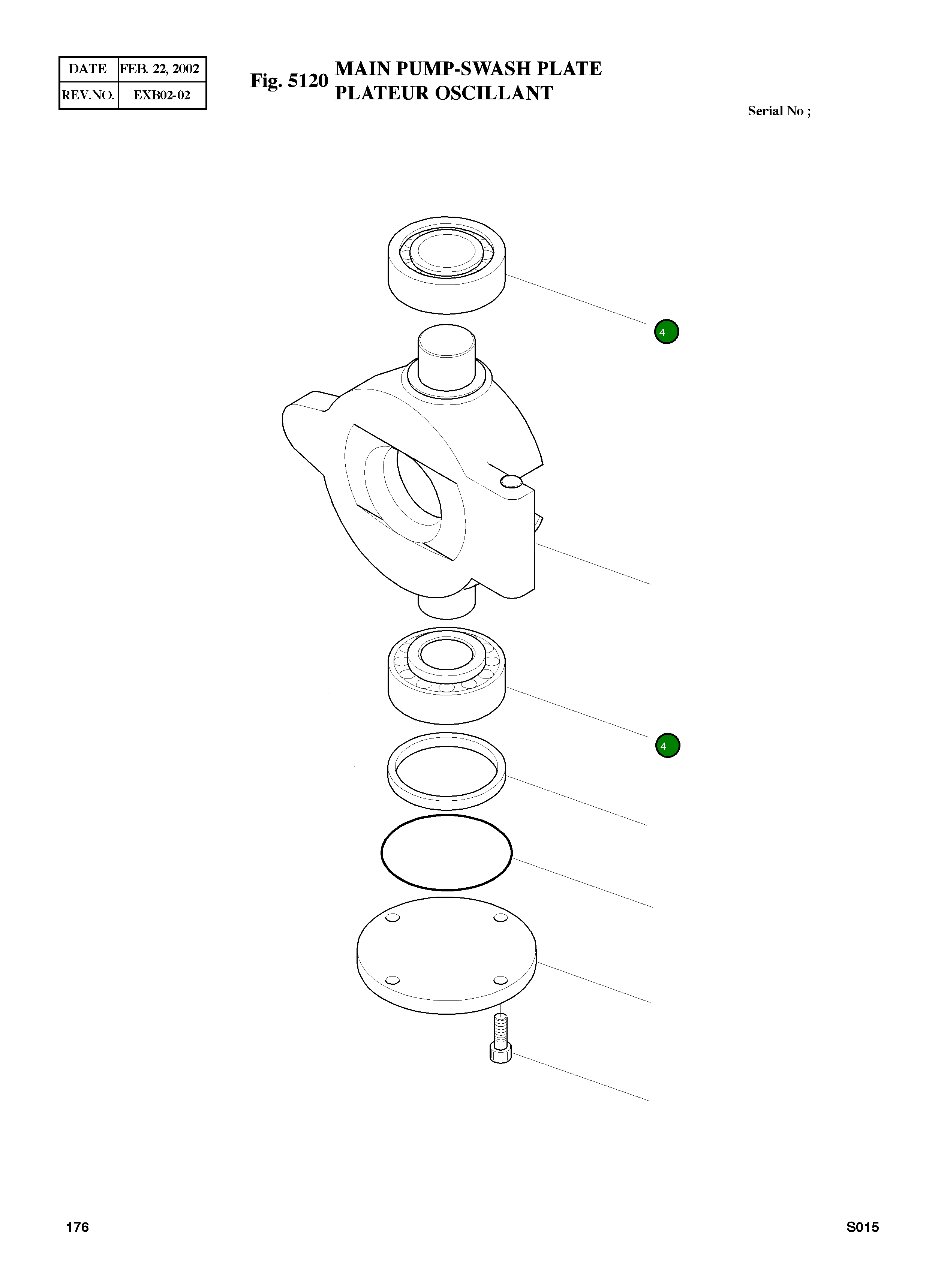 | DATE | FEB. 22, 2002 |
|---|---|
| REV.NO. | EXB02-02 |

Fig. 5120 MAIN PUMP-SWASH PLATE
PLATEUR OSCILLANT

Serial No ;

4

4

176

S015