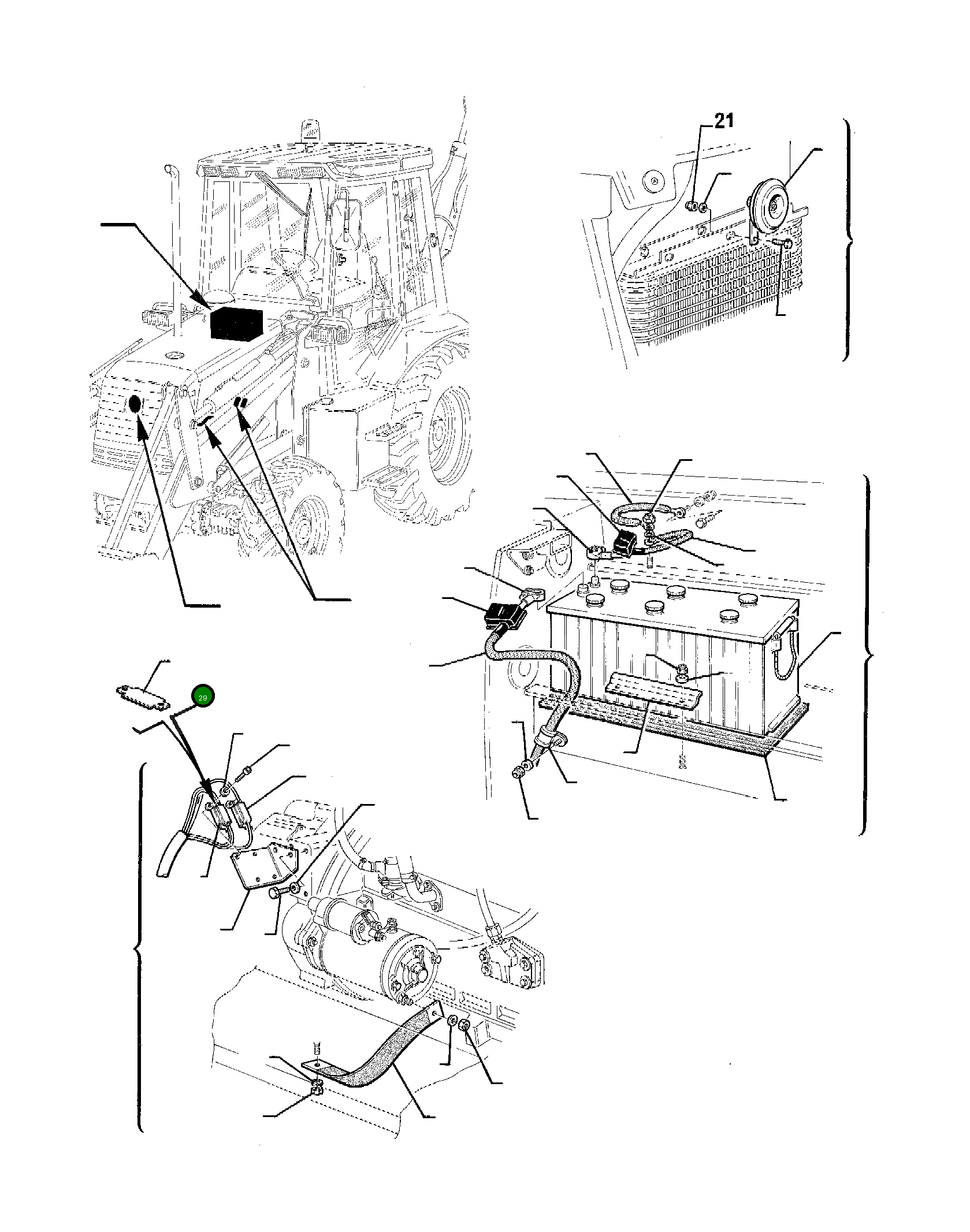 21

29