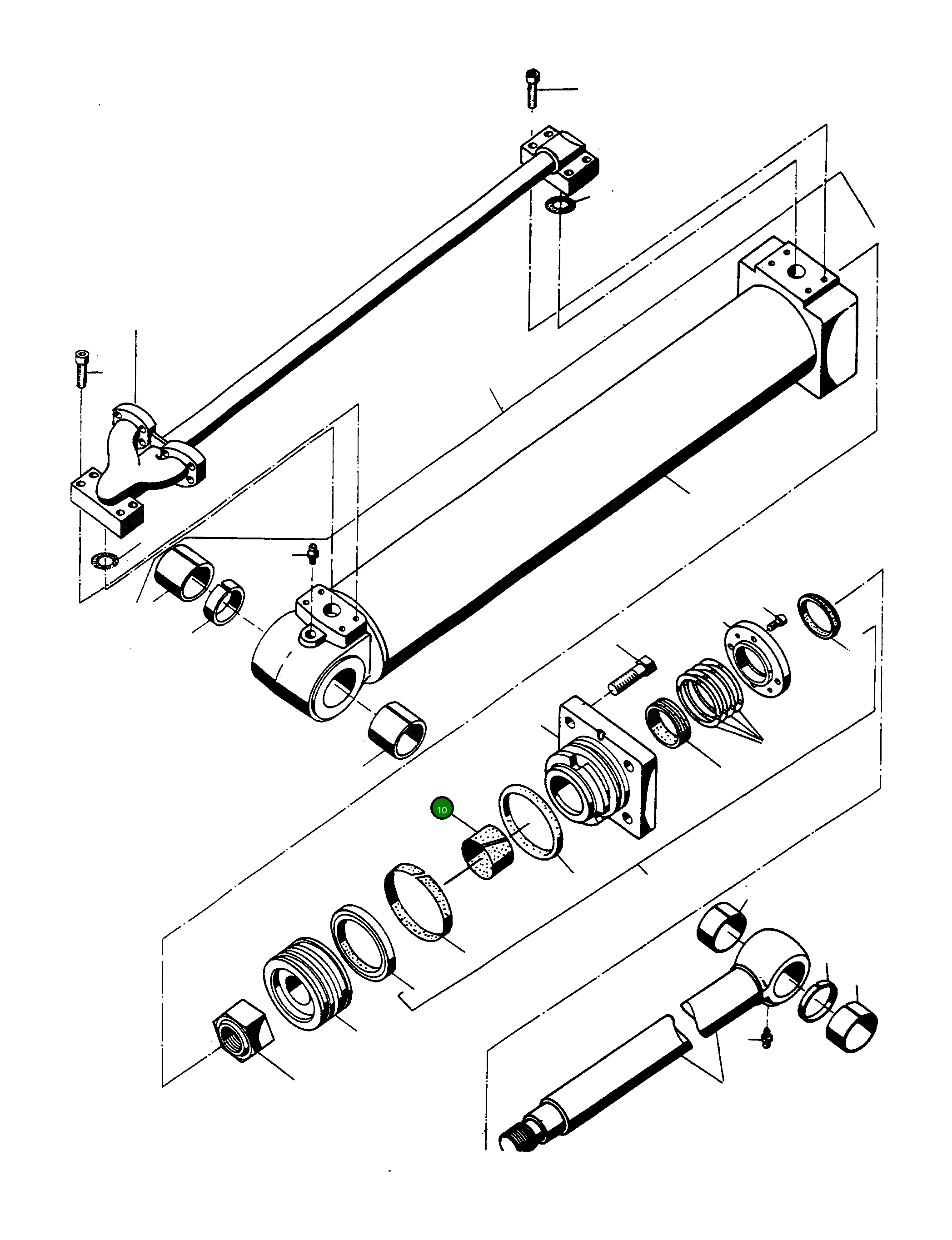 10