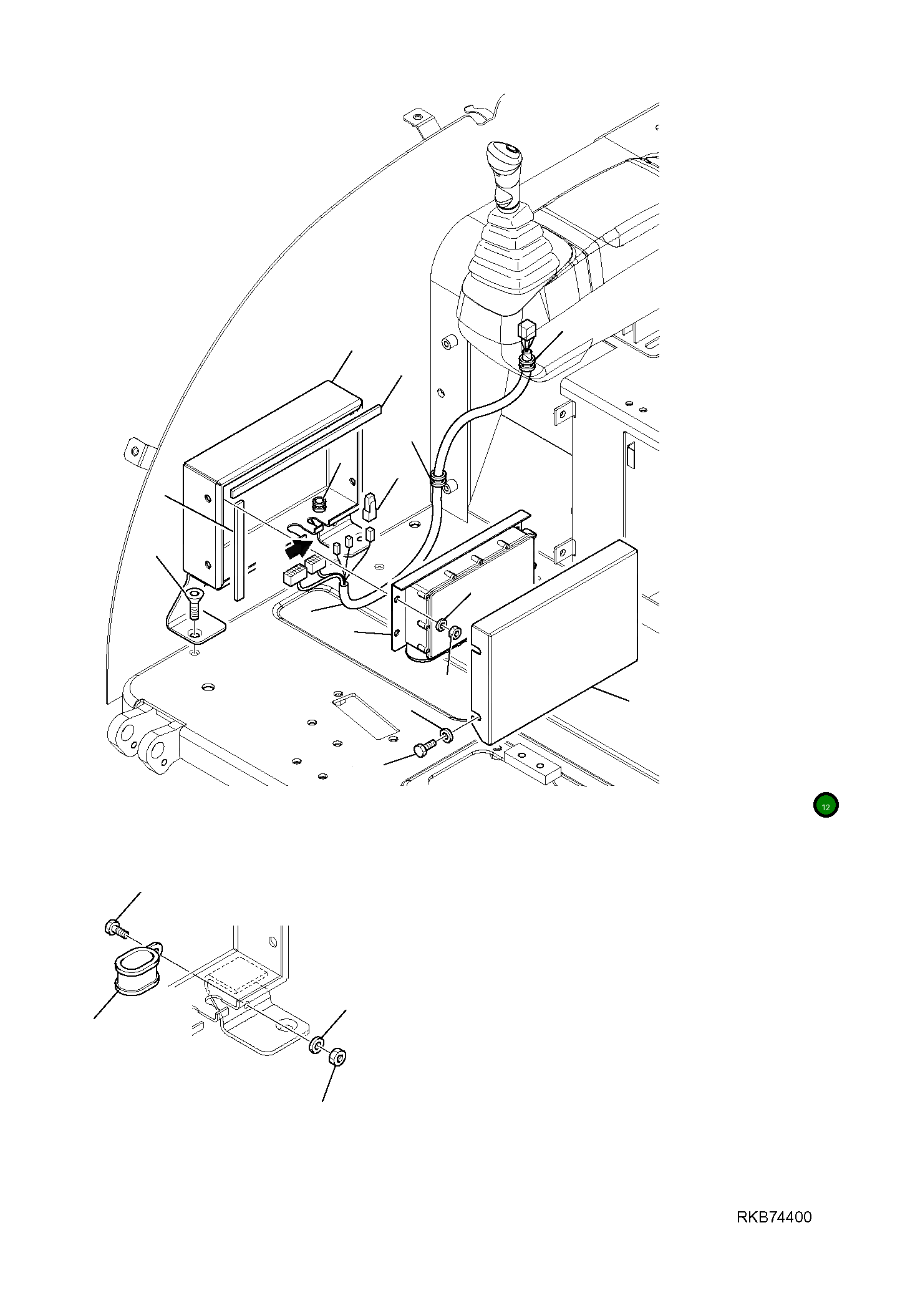 12

RKB74400