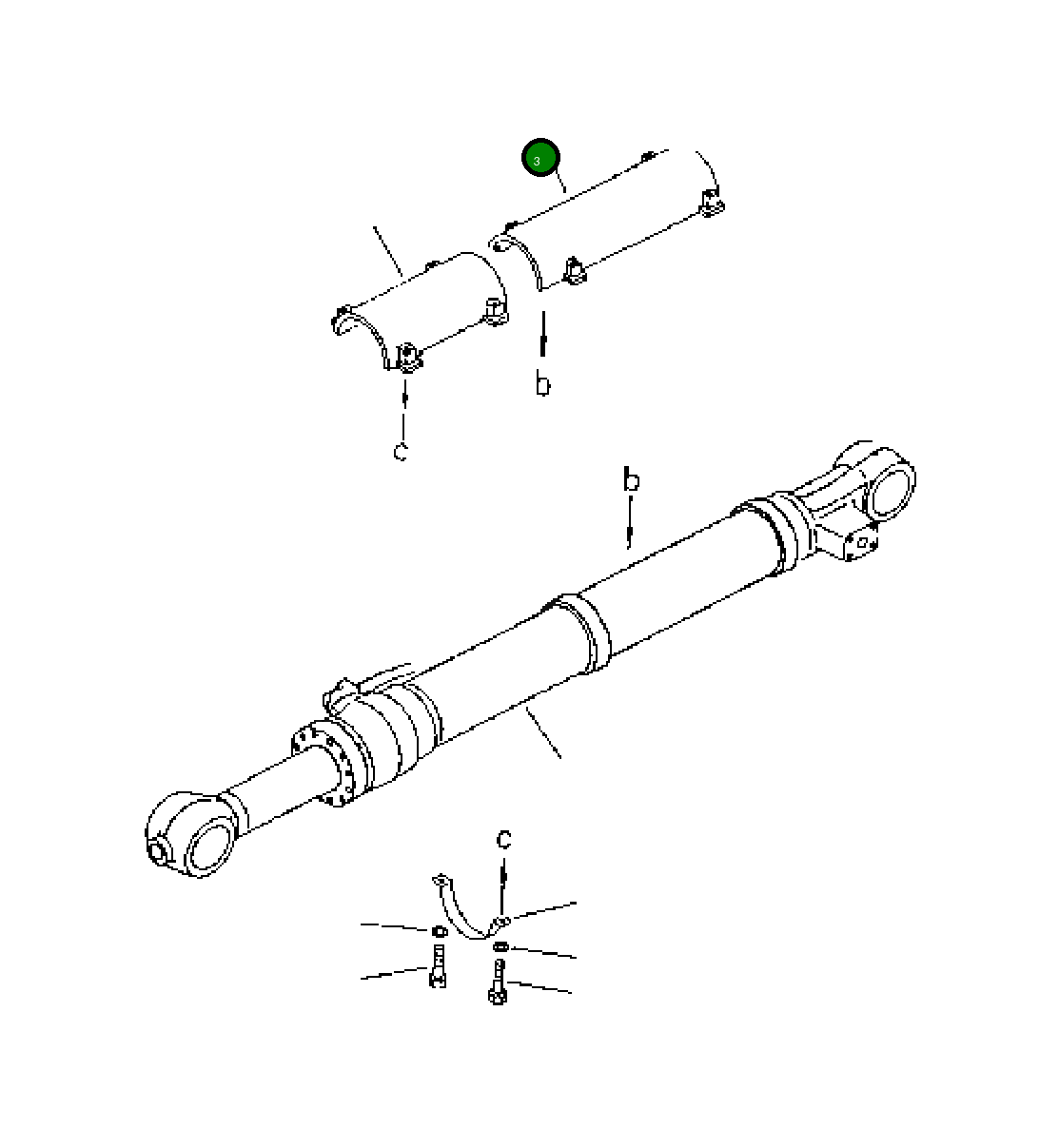 3

b

c

b

c