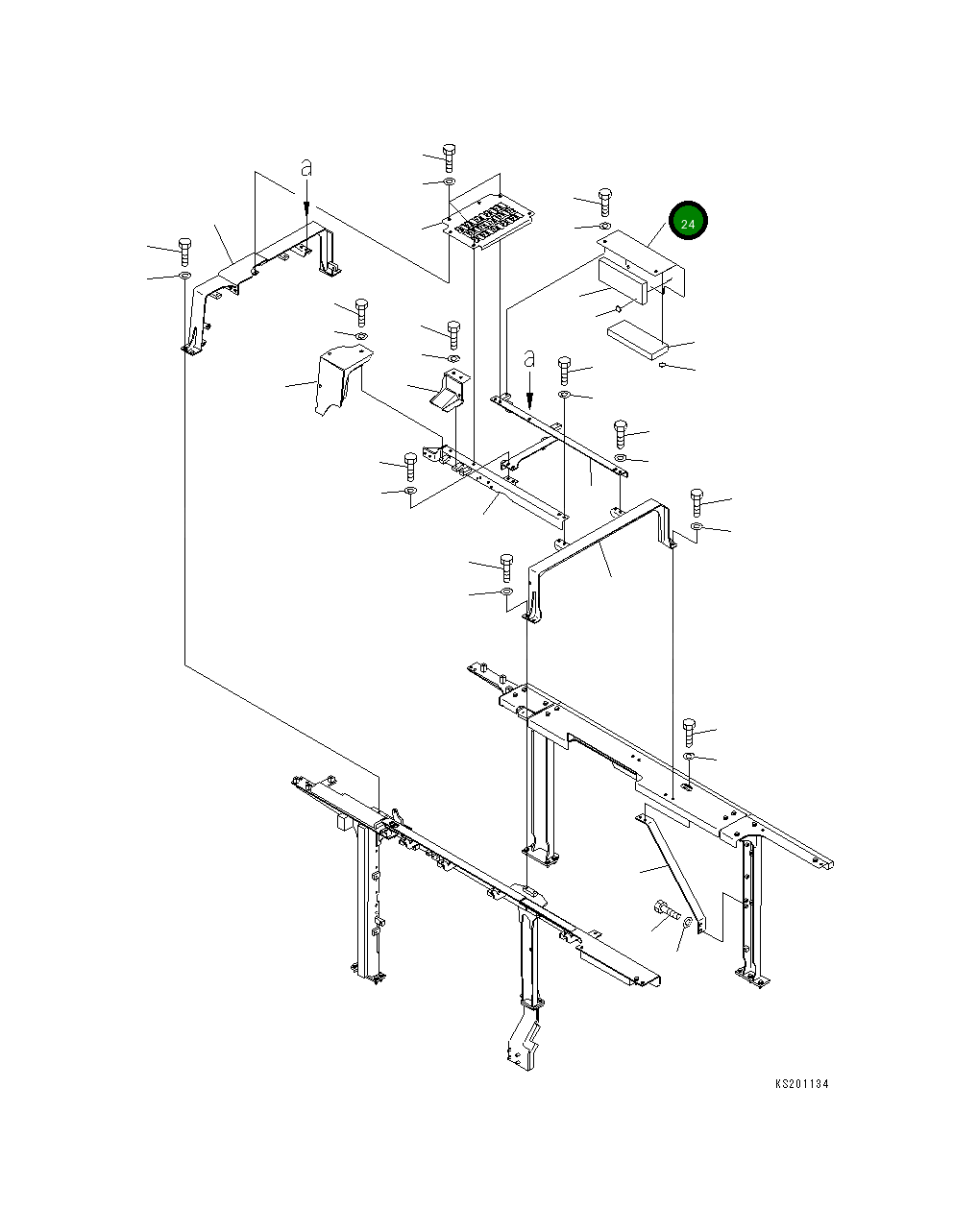 a
24
a
KS201134