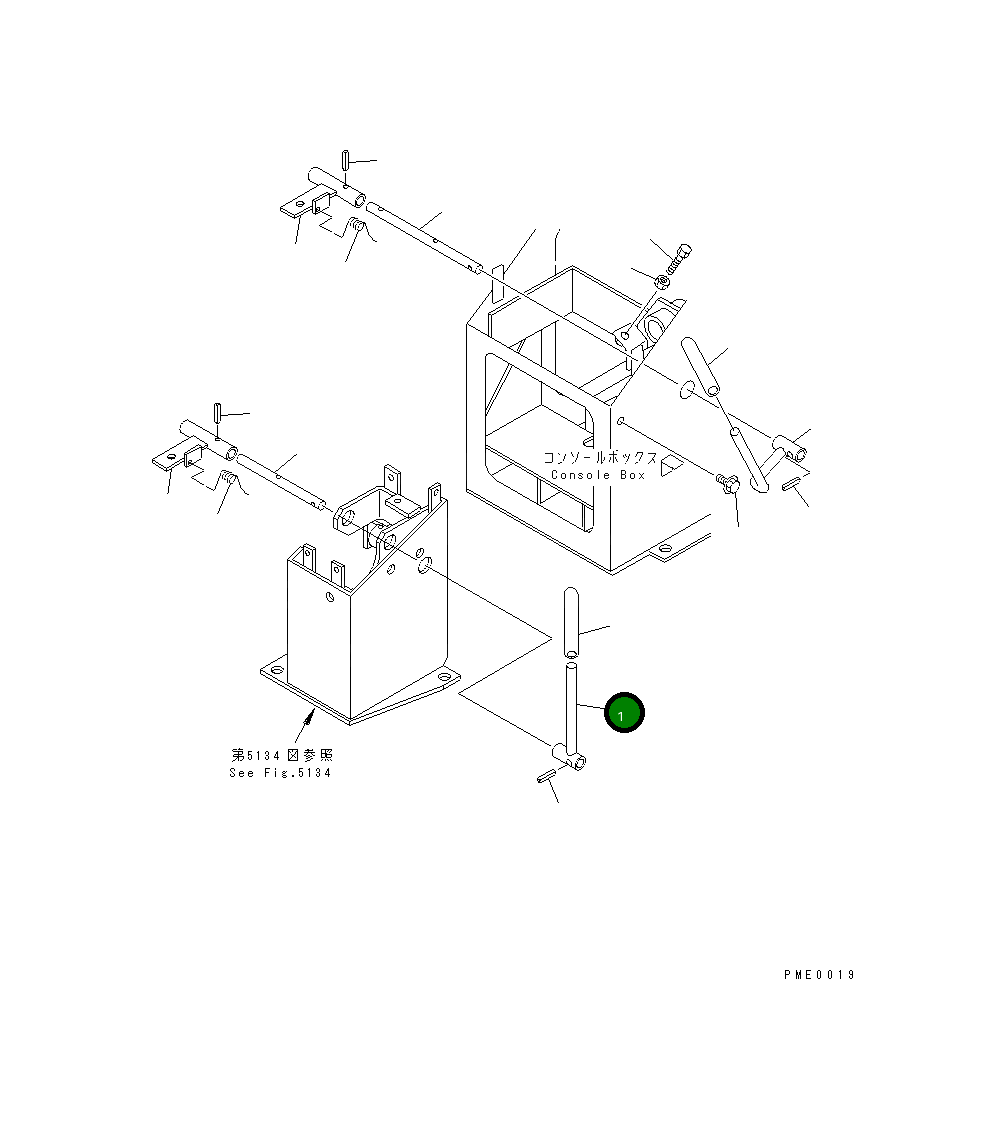 コンソールボックス
Console Box

1

第5134図参照
See Fig.5134

PME0019