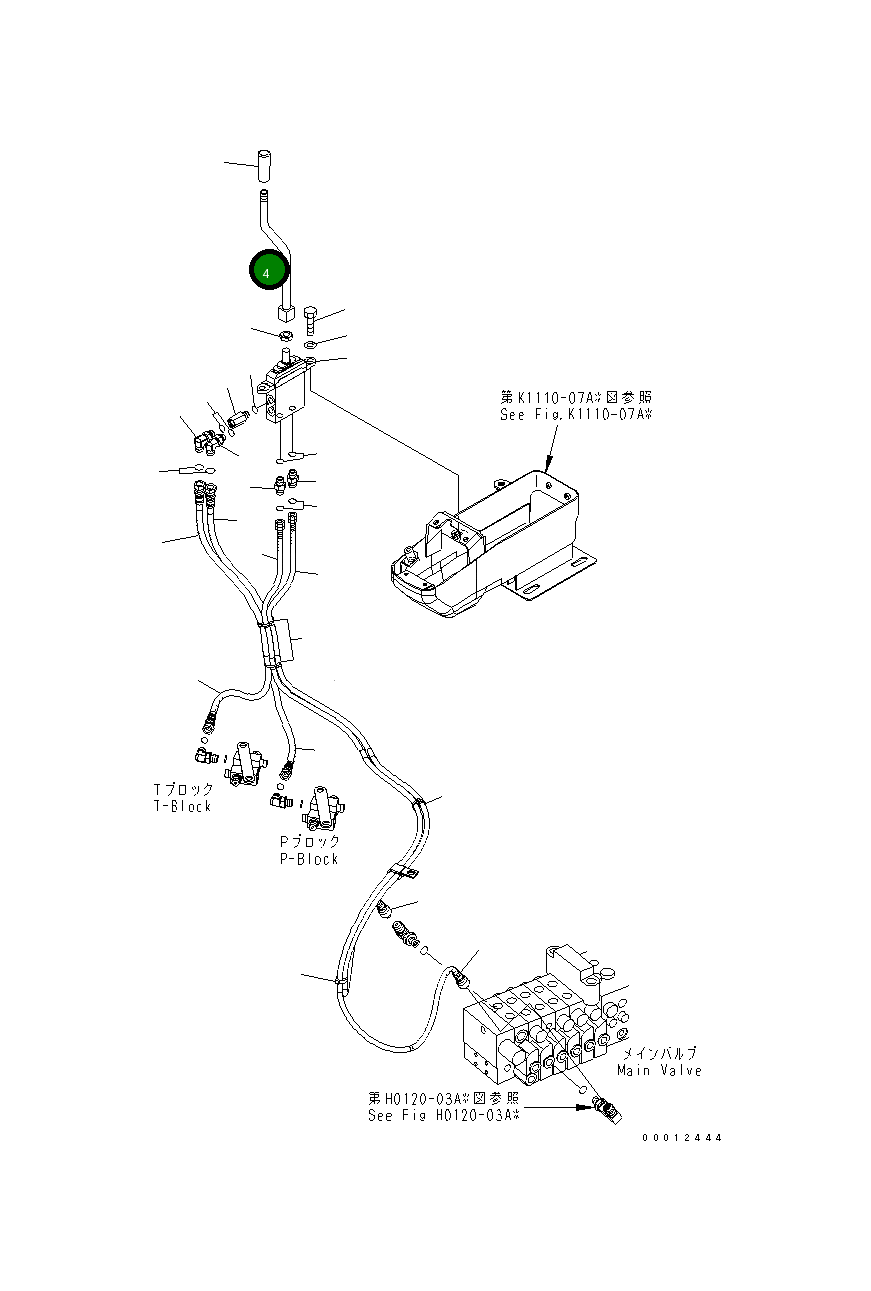 4

第K1110-07A※図参照
See Fig.K1110-07A※

Tブロック
T-Block

Pブロック
P-Block

メインバルブ
Main Valve

第H0120-03A※図参照
See Fig H0120-03A※

00012444