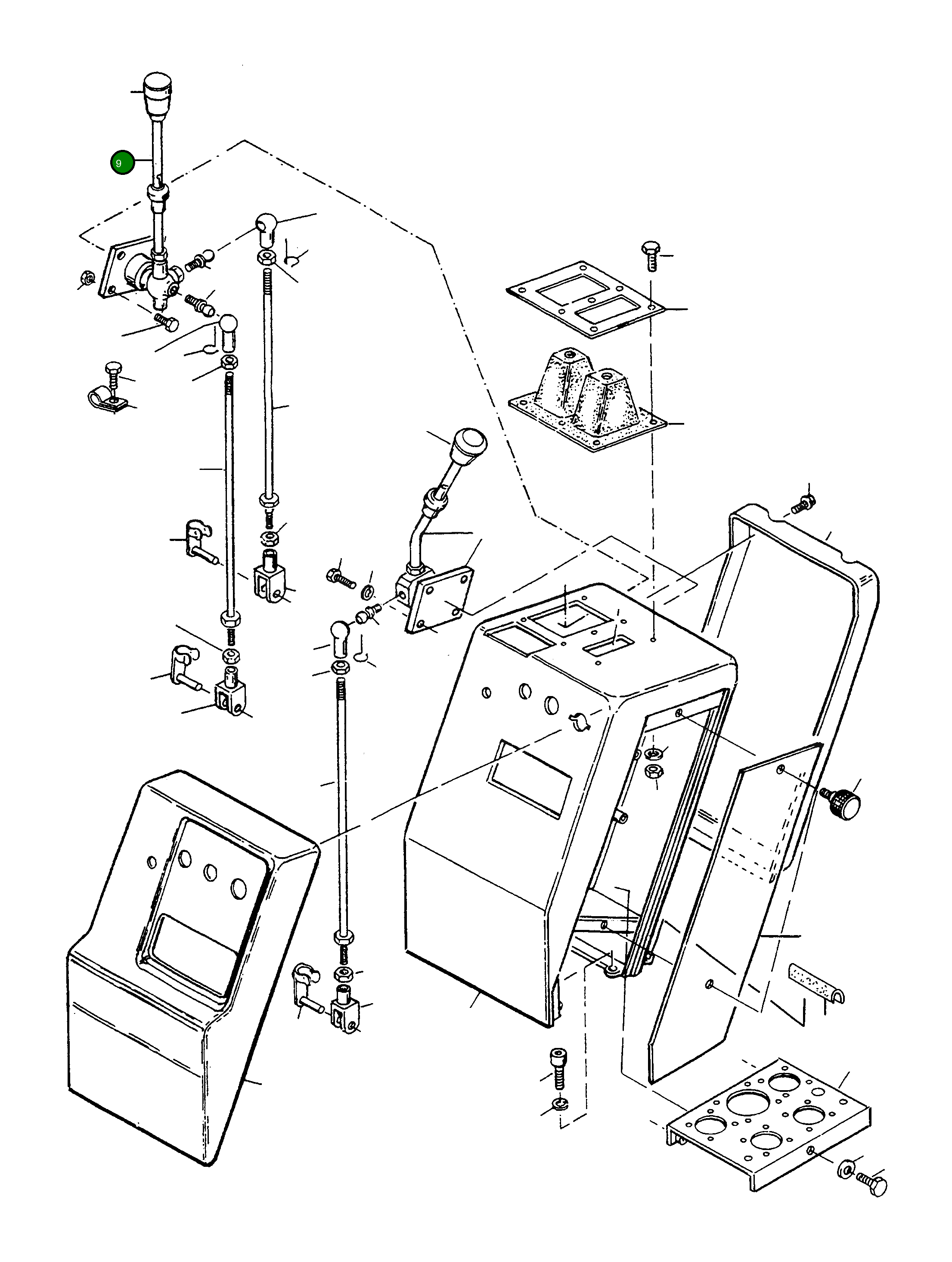 9