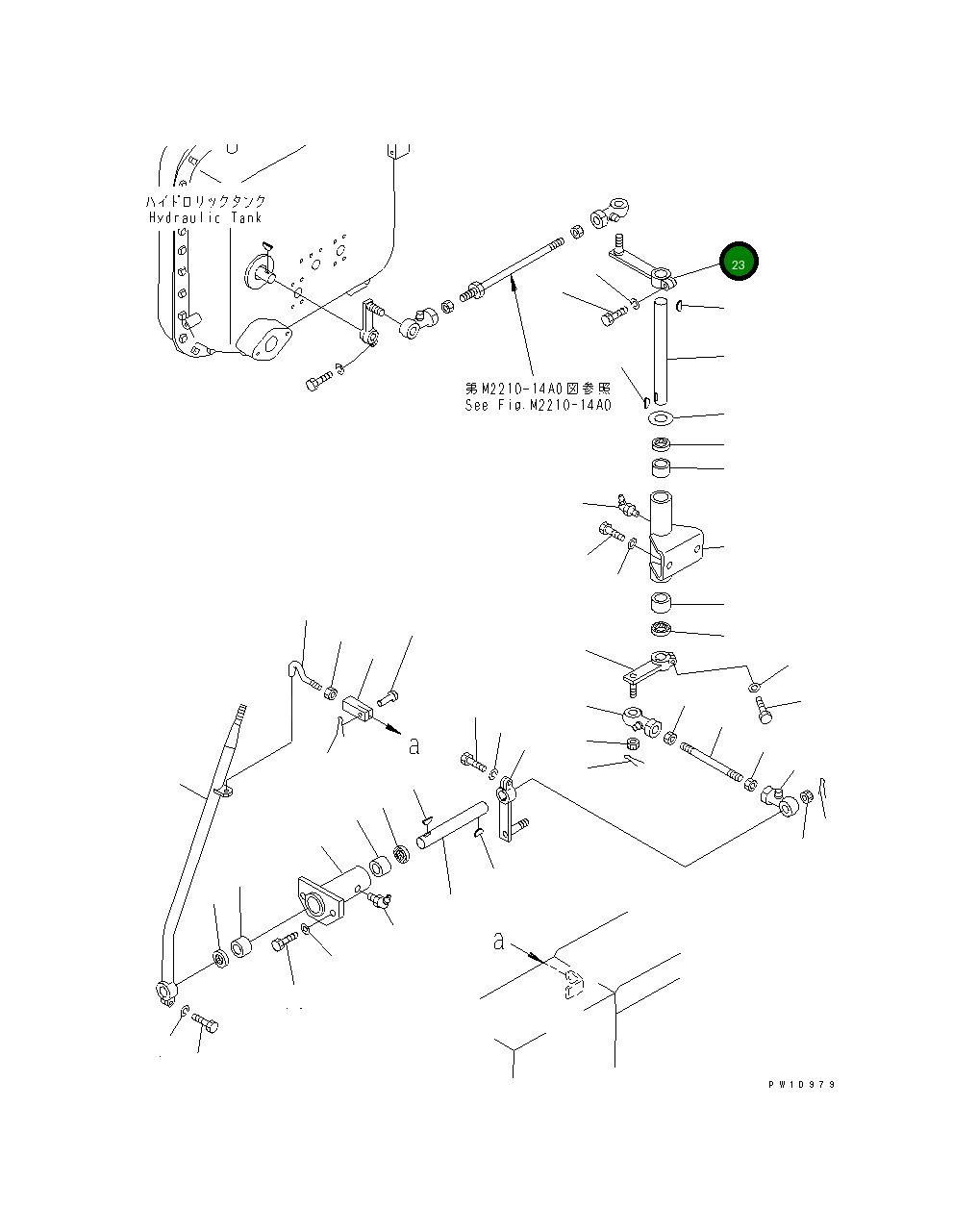 ハイドロリックタンク
Hydraulic Tank

23

第M2210-14A0図参照
See Fig.M2210-14A0

a

a

PW1D979