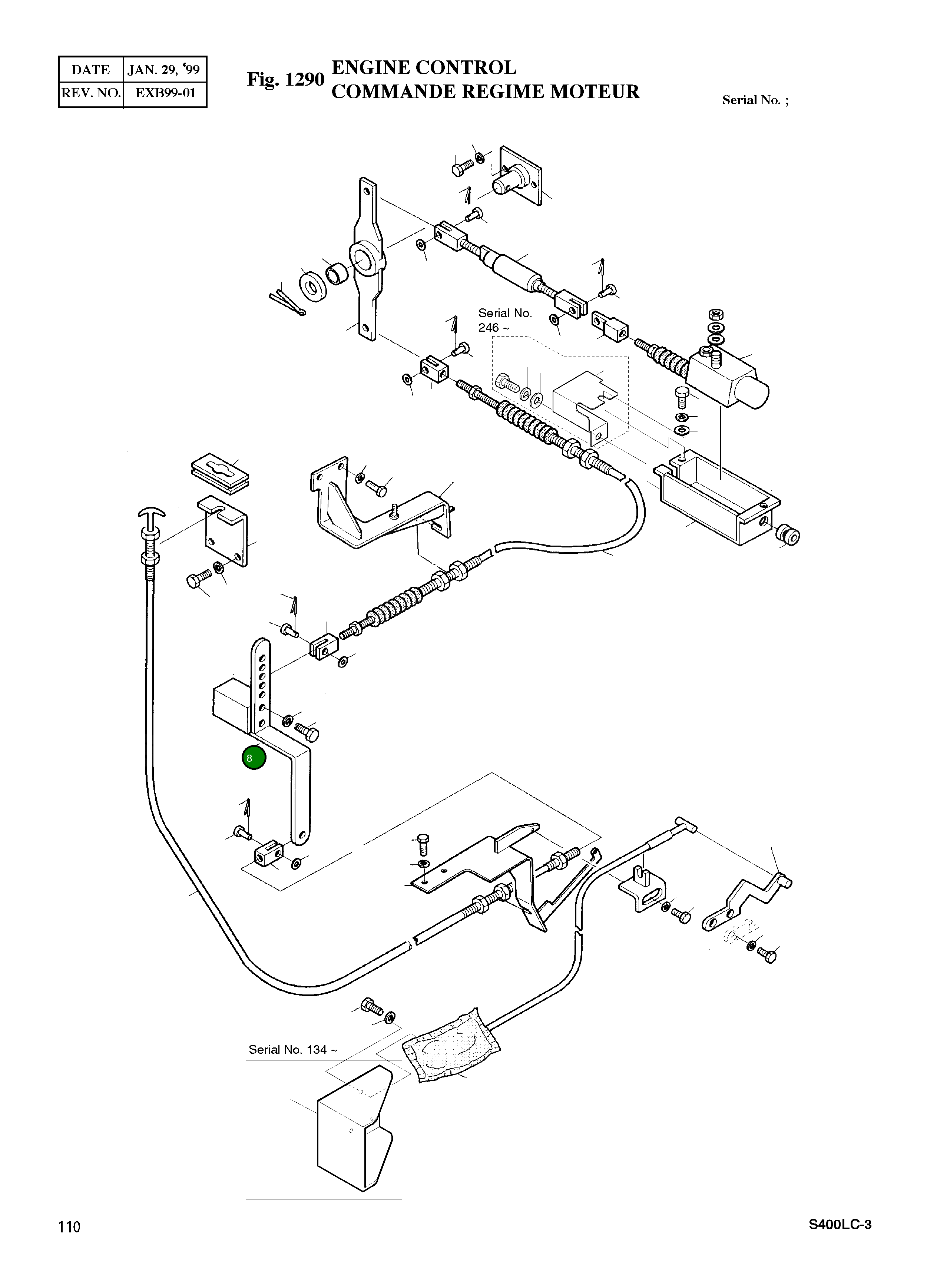 | DATE | JAN. 29, '99 |
|---|---|
| REV. NO. | EXB99-01 |

Fig. 1290 ENGINE CONTROL
COMMANDE REGIME MOTEUR

Serial No. ;

Serial No. 246 ~

8

Serial No. 134 ~

110

S400LC-3