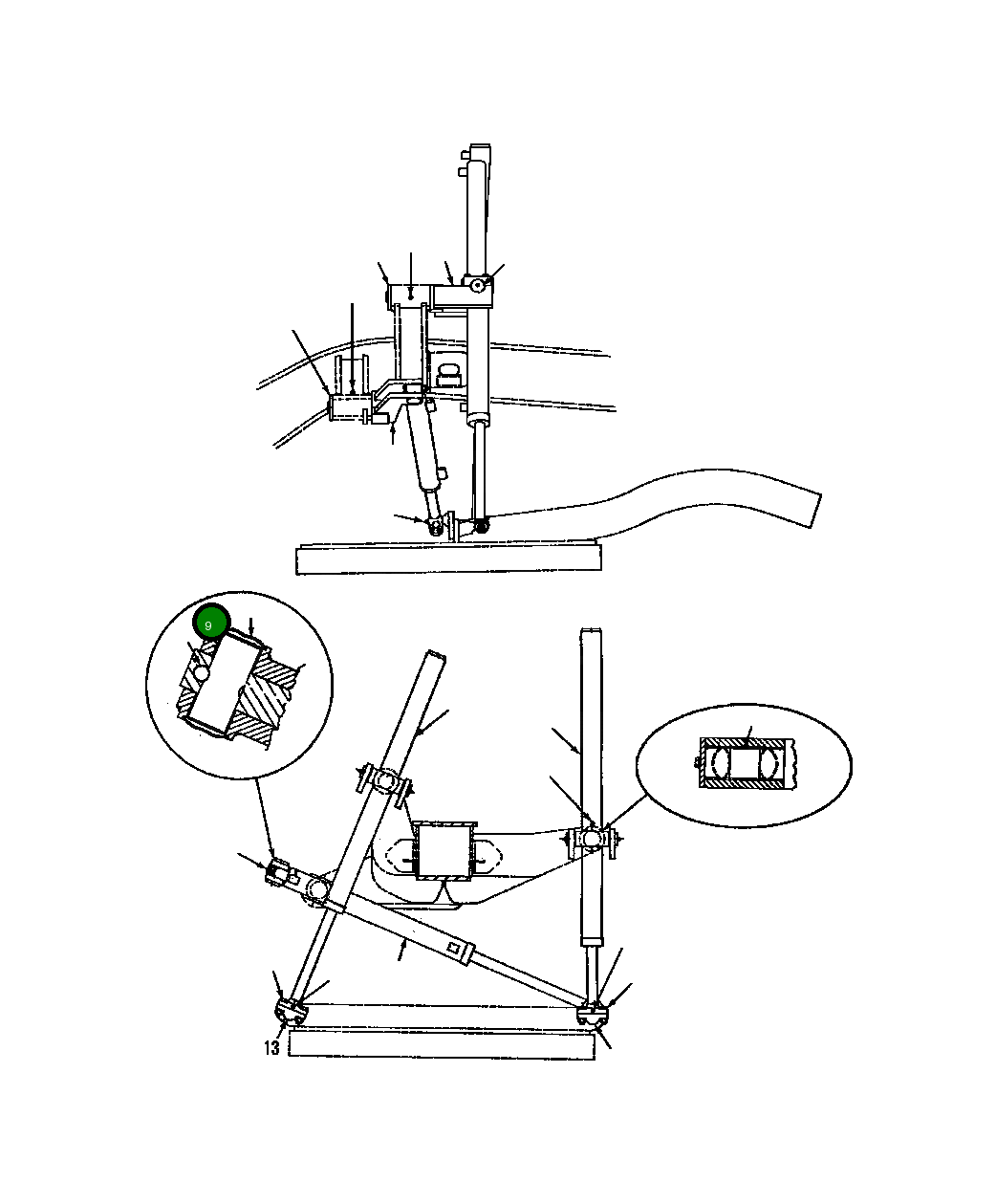 9

13