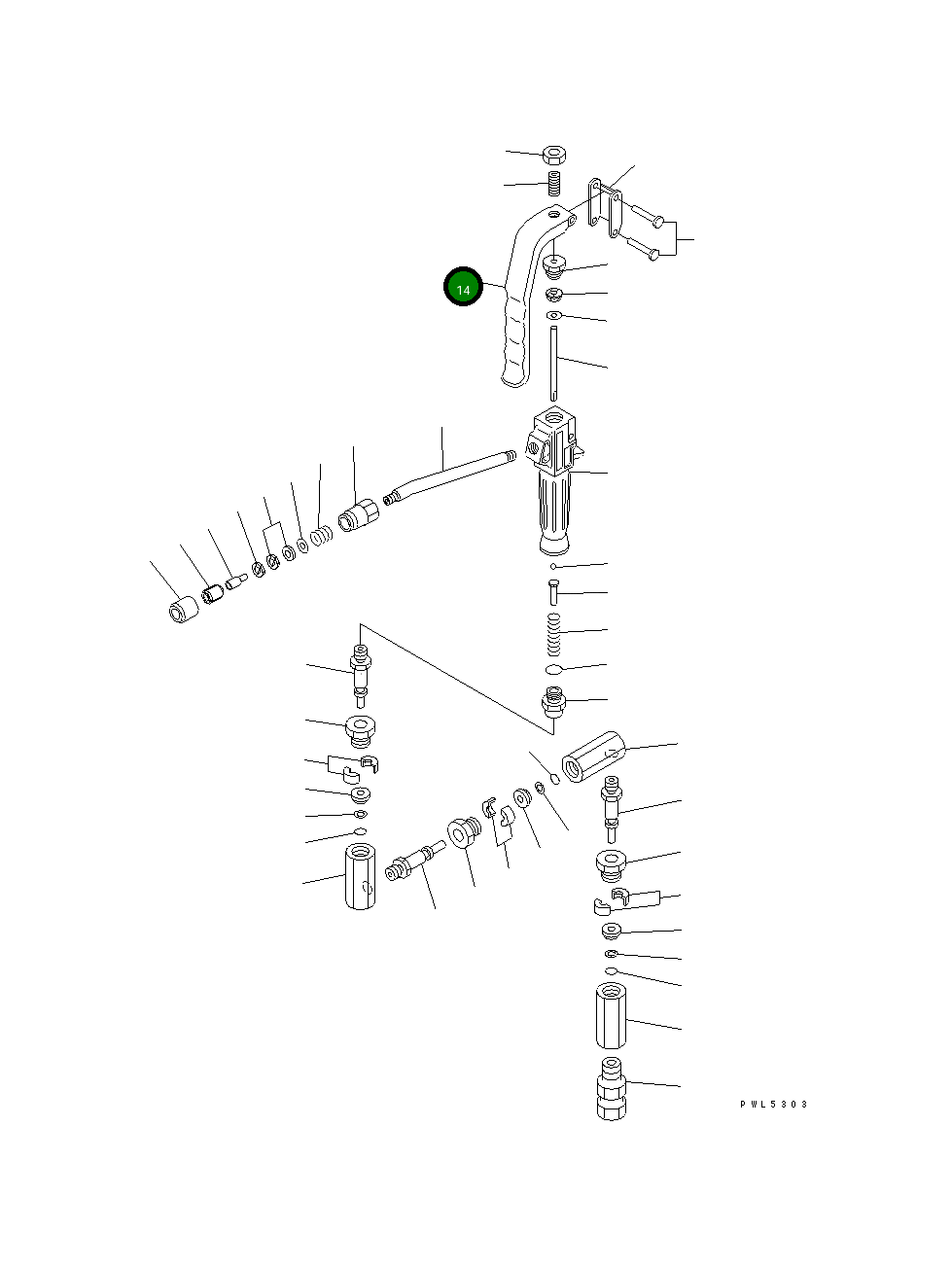 14

PWL5303