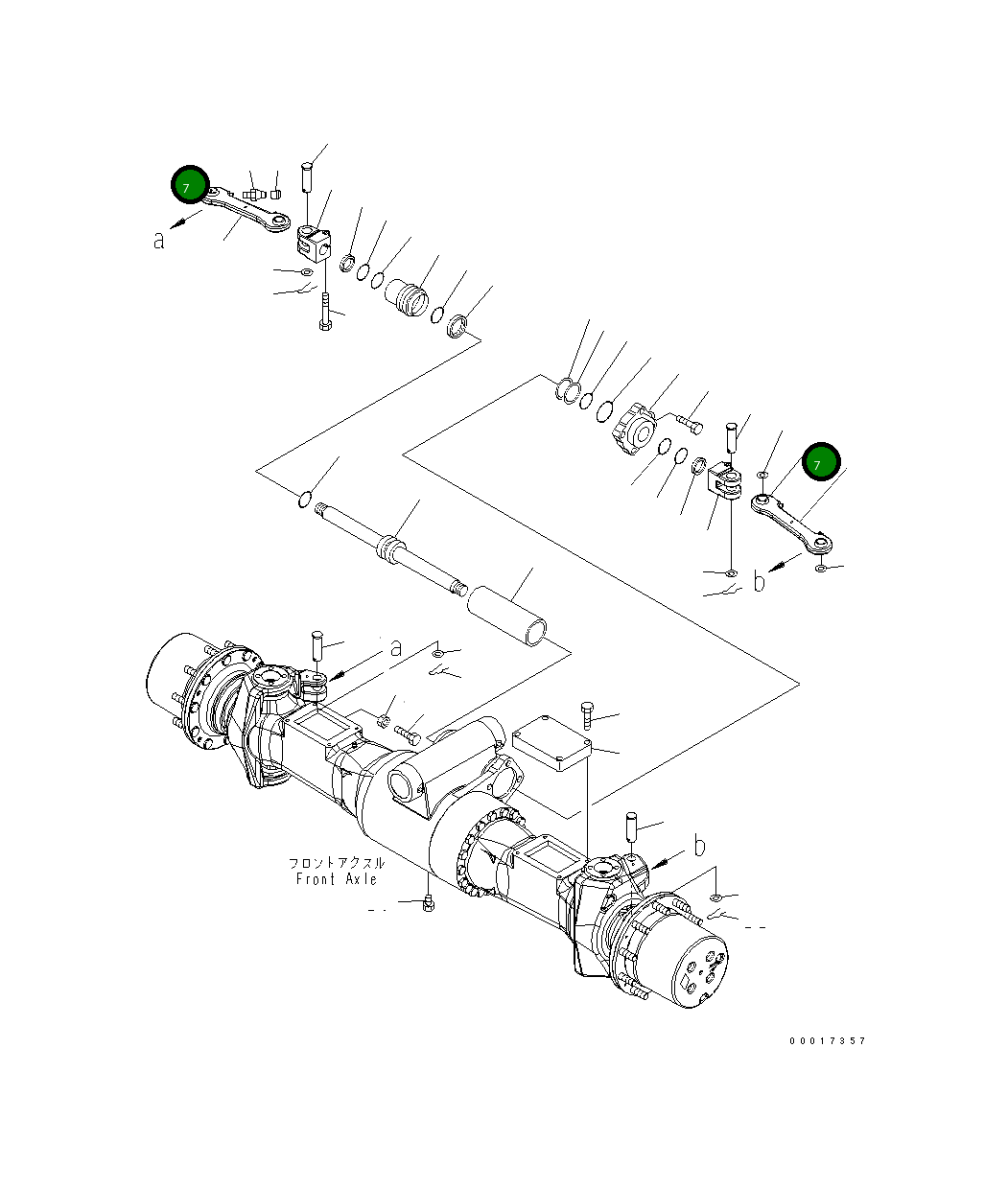 7
a
7
b
a
b
フロントアクスル
Front Axle
00017357