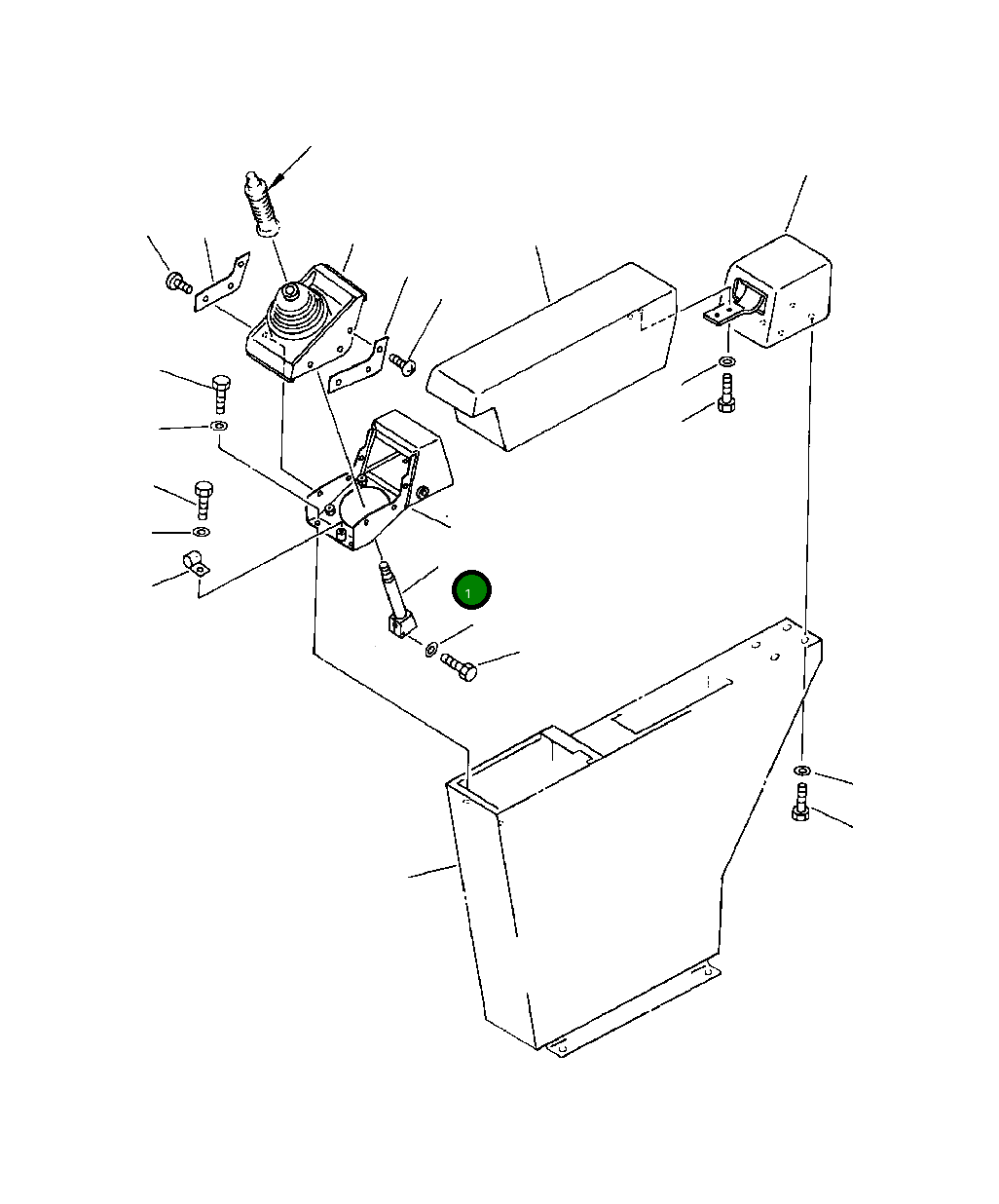 1