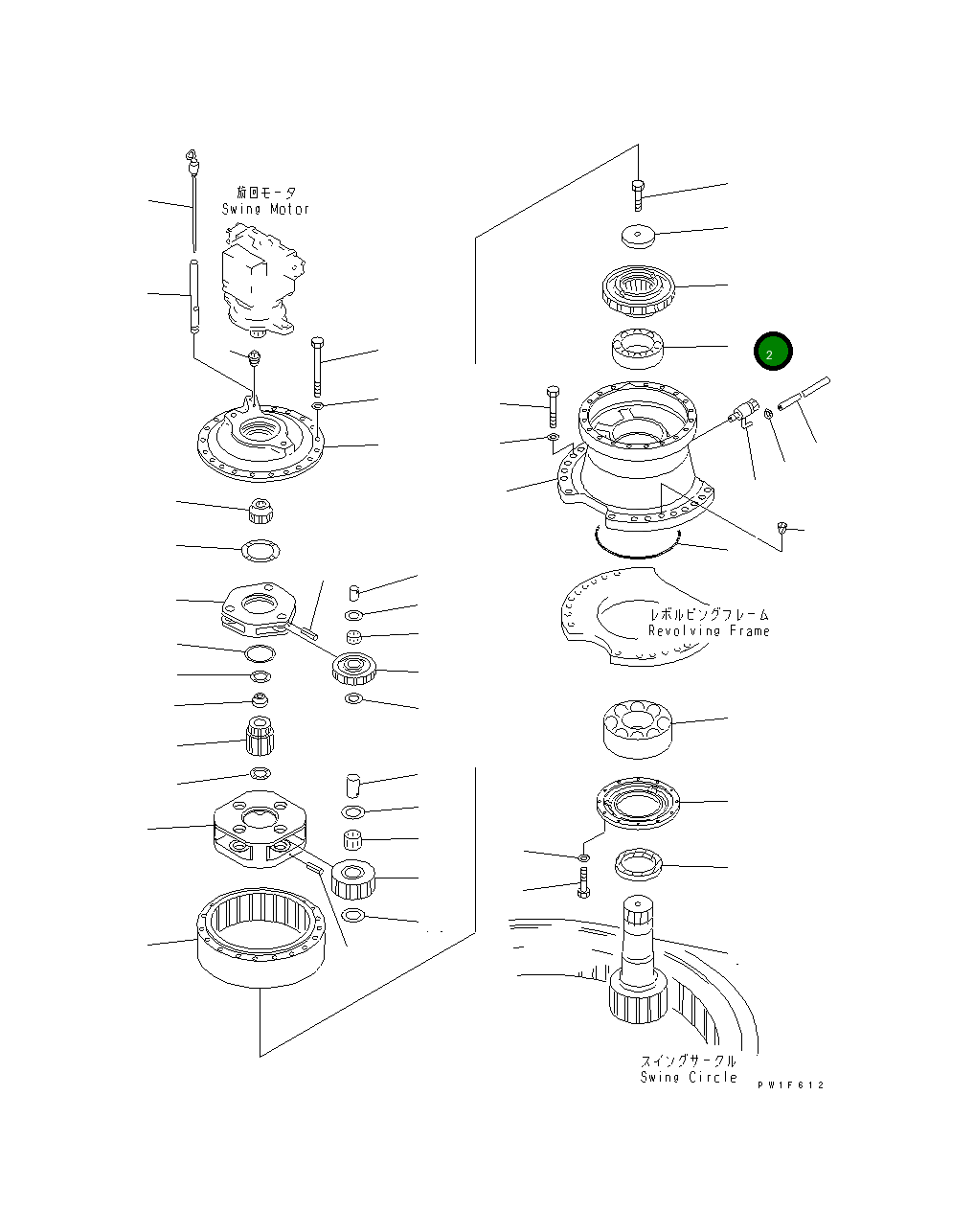 旋回モータ
Swing Motor

2

レボルビングフレーム
Revolving Frame

スイングサークル
Swing Circle

PW1F612