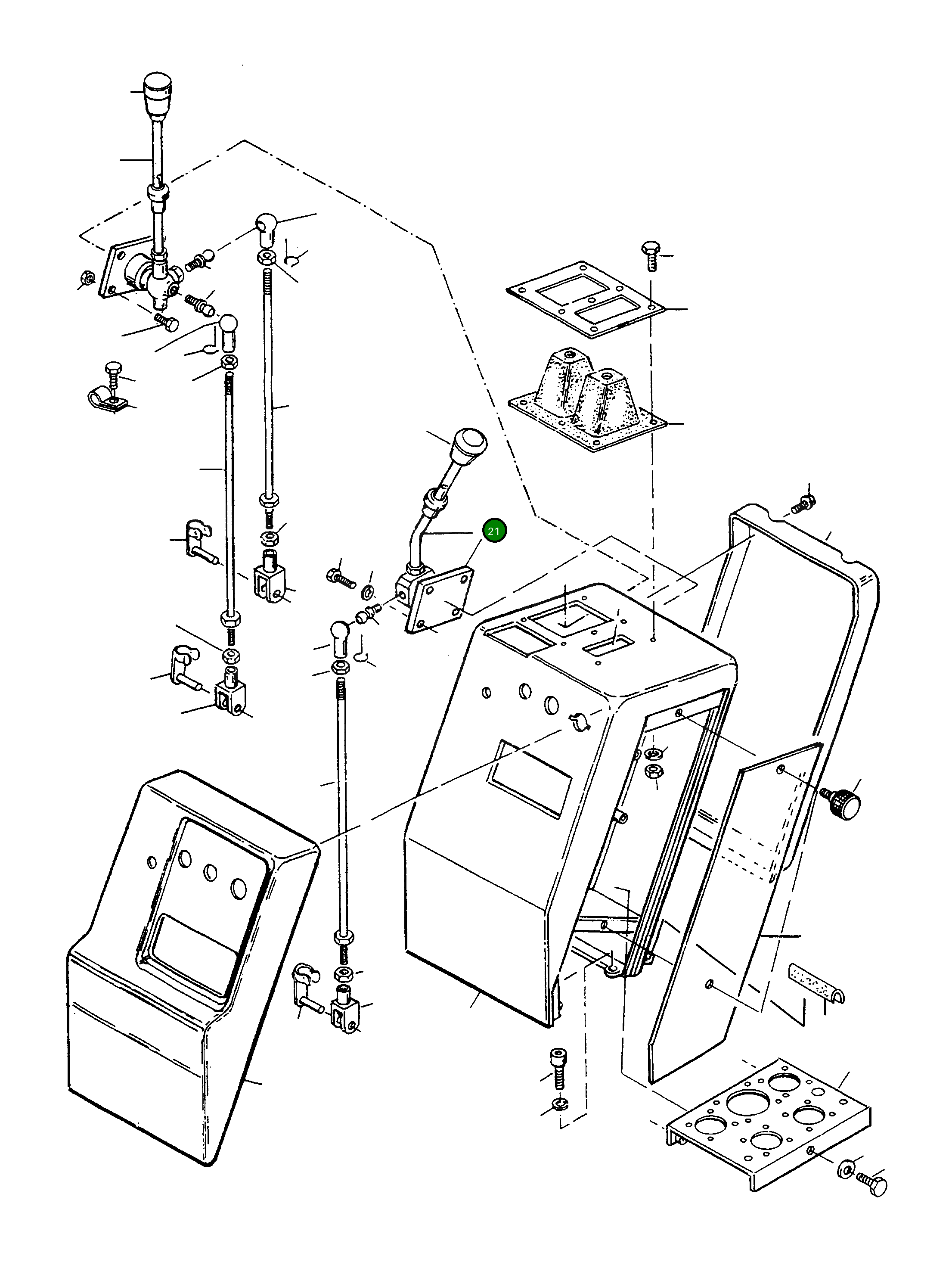 21