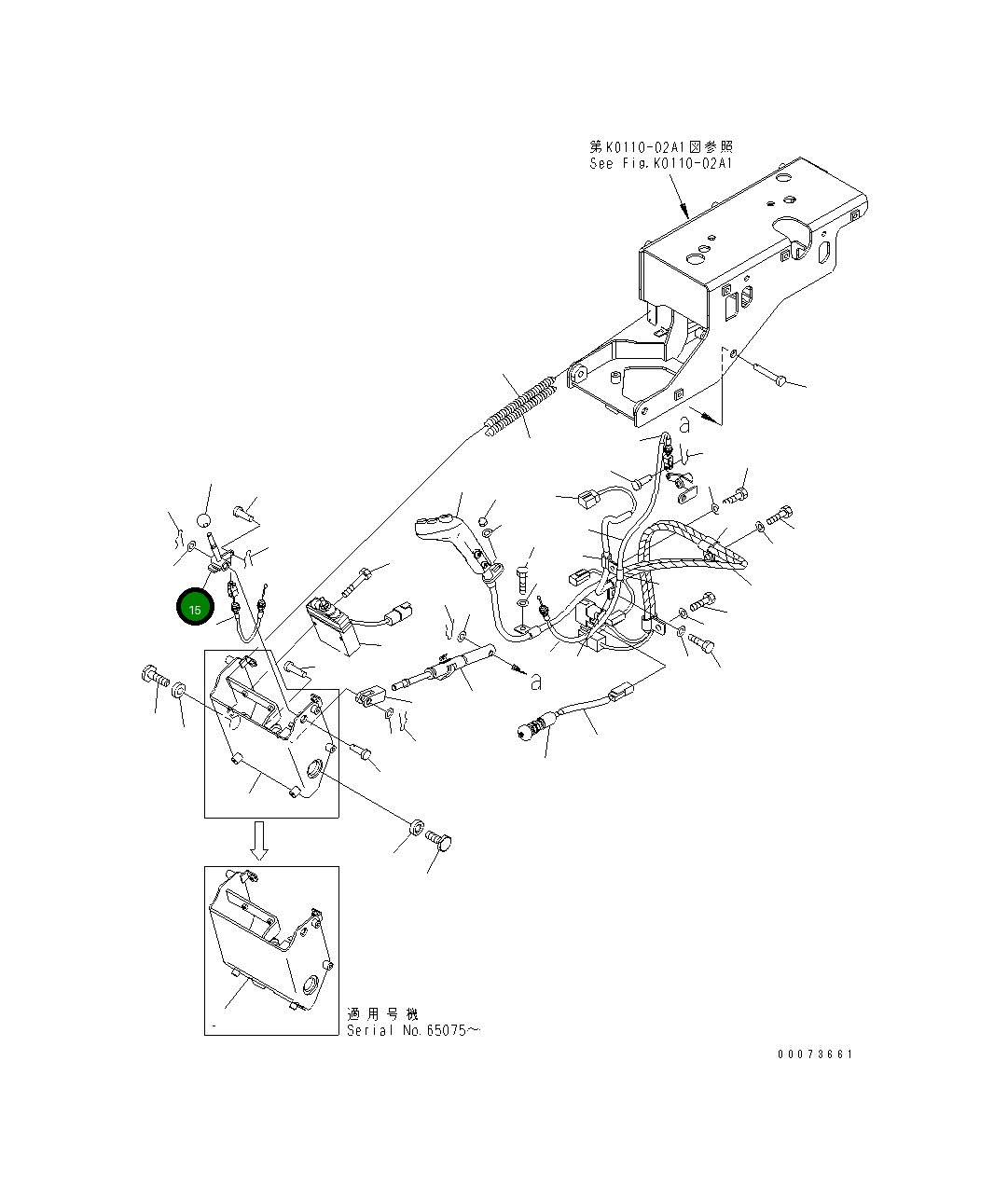 第K0110-02A1図参照
See Fig.K0110-02A1

a

15

a

適用号機
Serial No.65075~

00073661