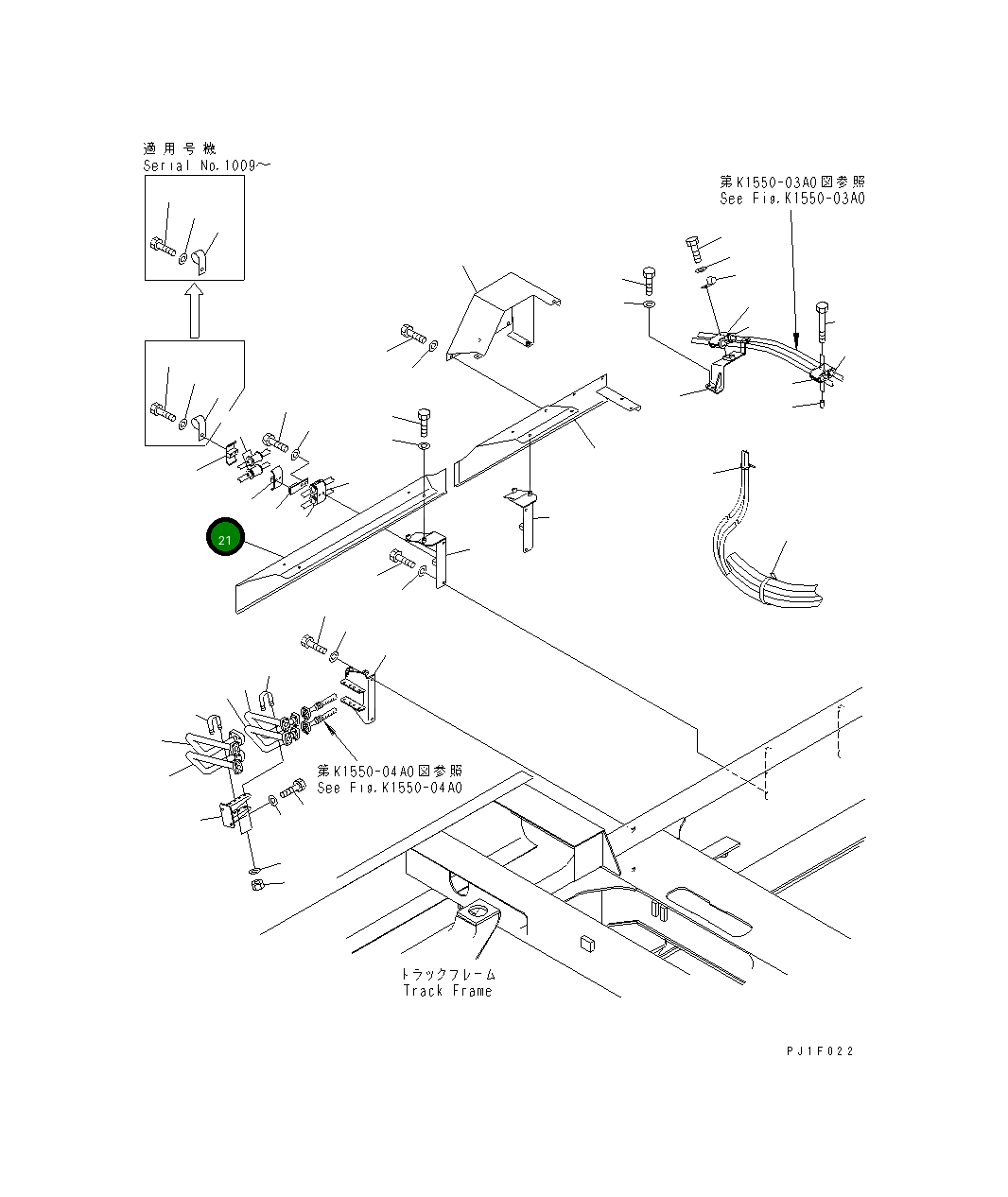 適用号機
Serial No.1009～

第K1550-03A0図参照
See Fig.K1550-03A0

21

第K1550-04A0図参照
See Fig.K1550-04A0

トラックフレーム
Track Frame

PJ1F022