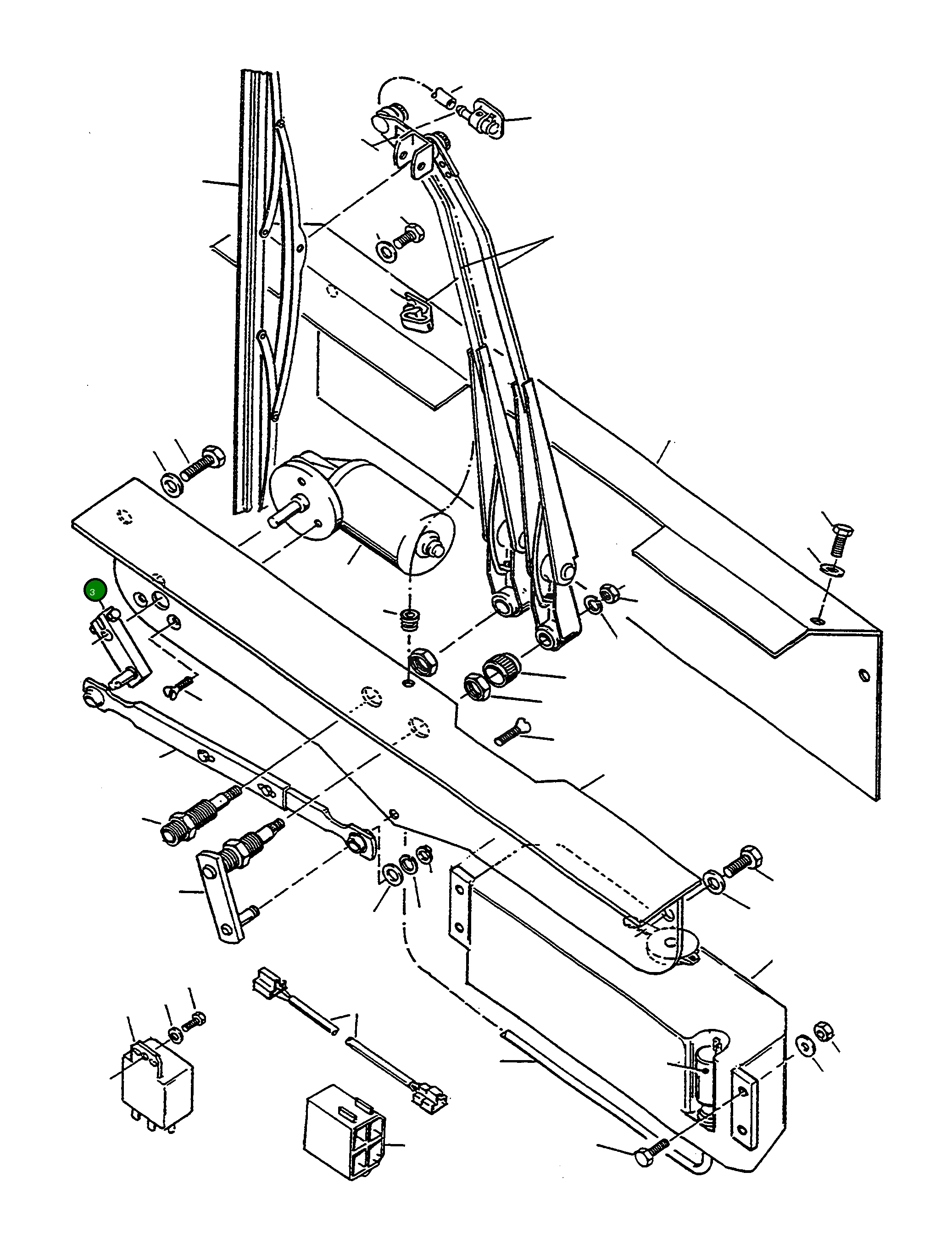 3