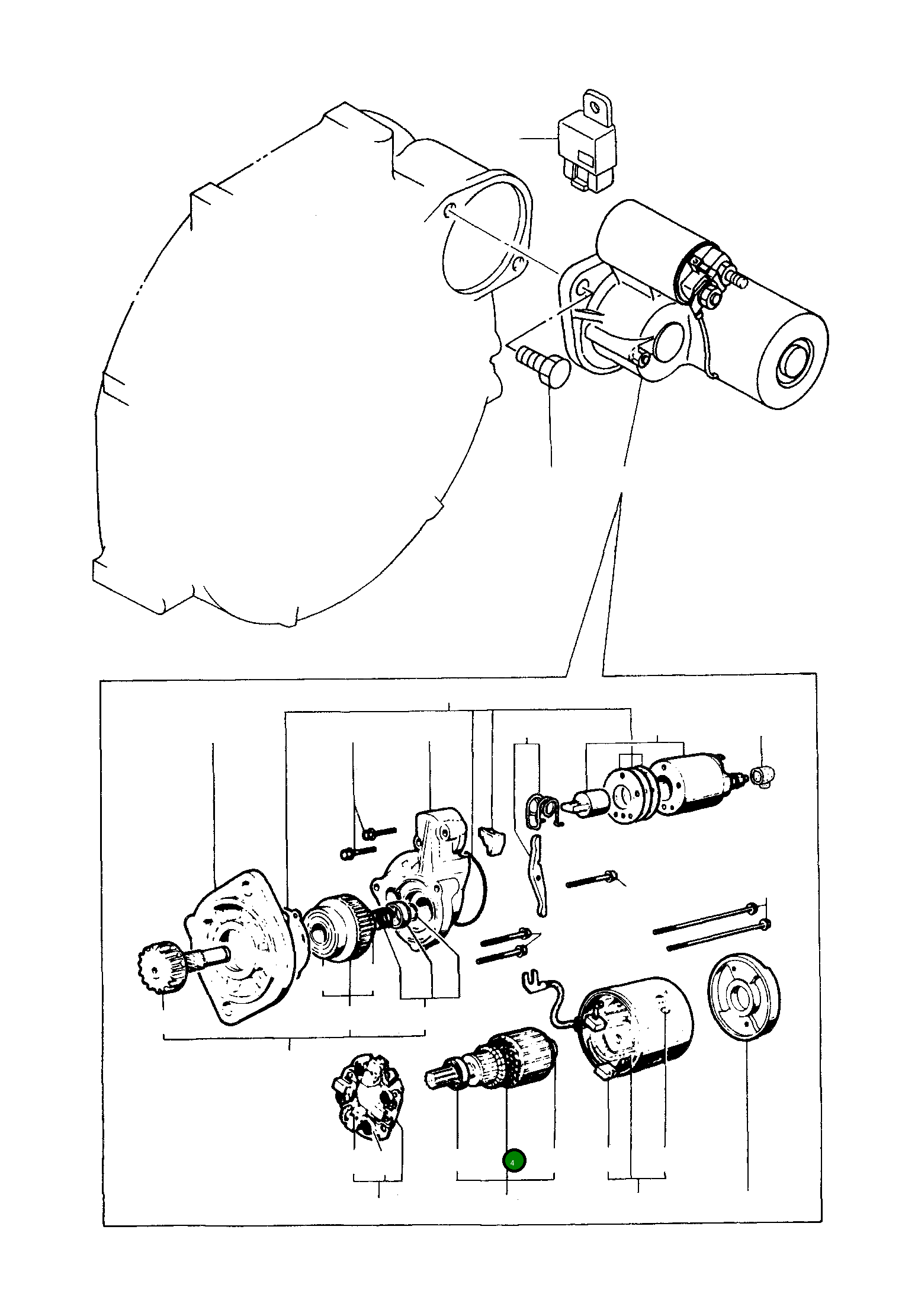 4