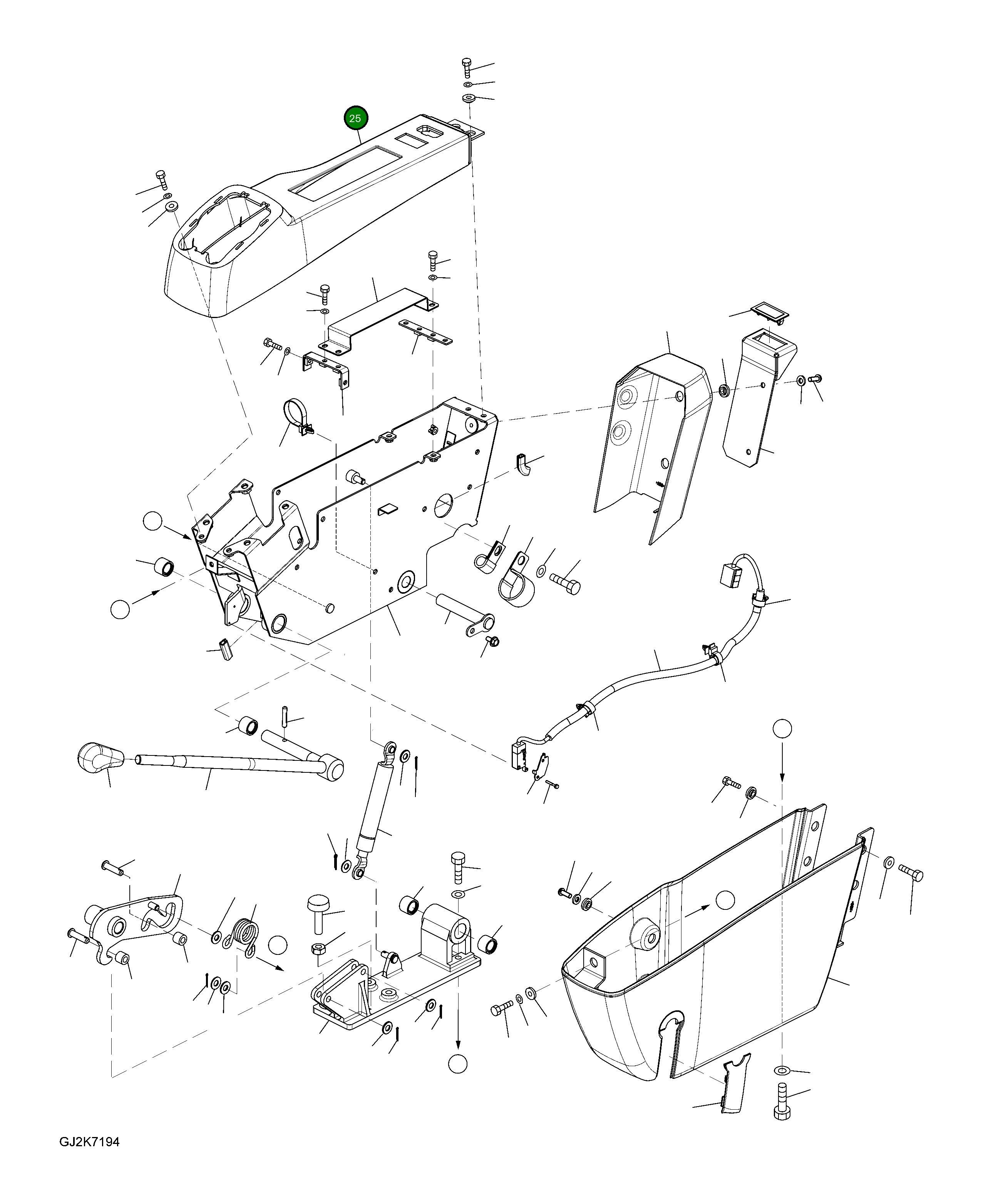 25

GJ2K7194