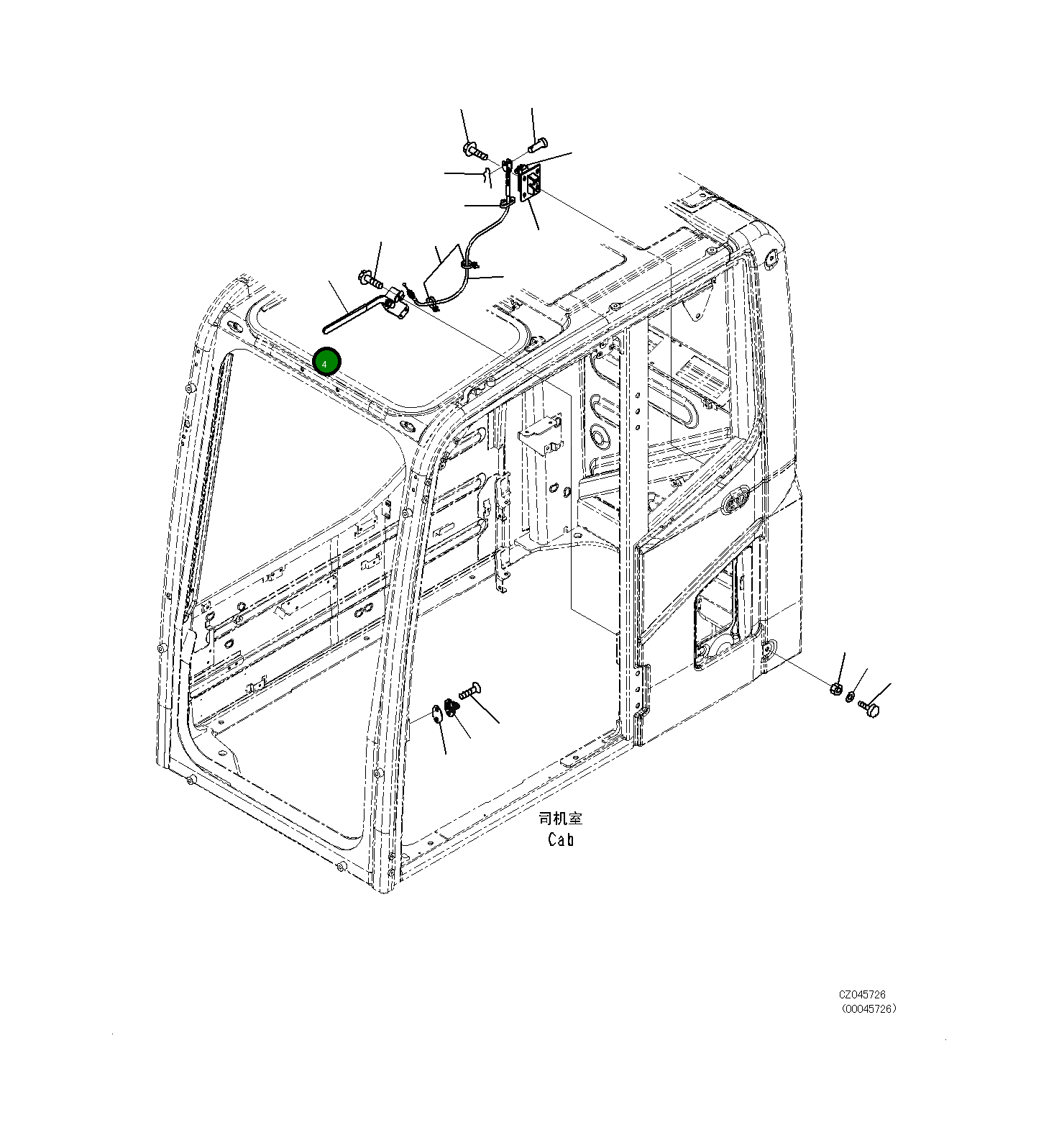 4

司机室
Cab

CZ045726
(00045726)