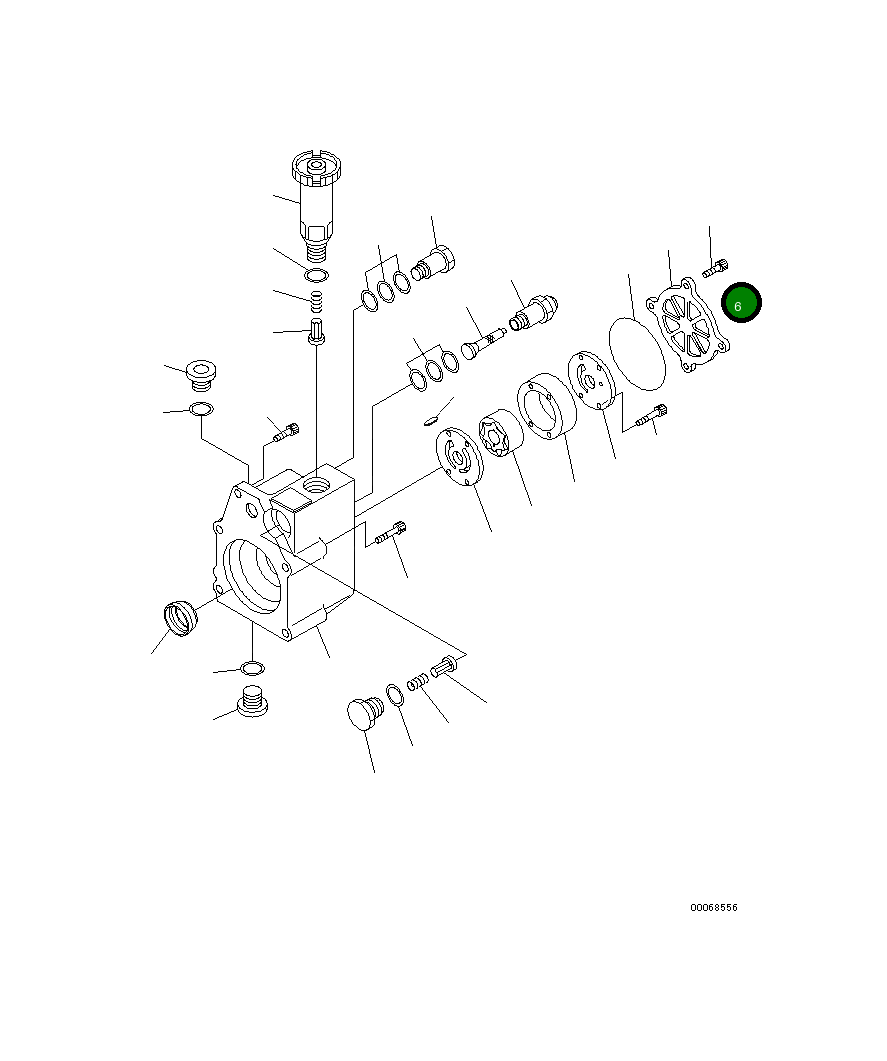 6

00068556