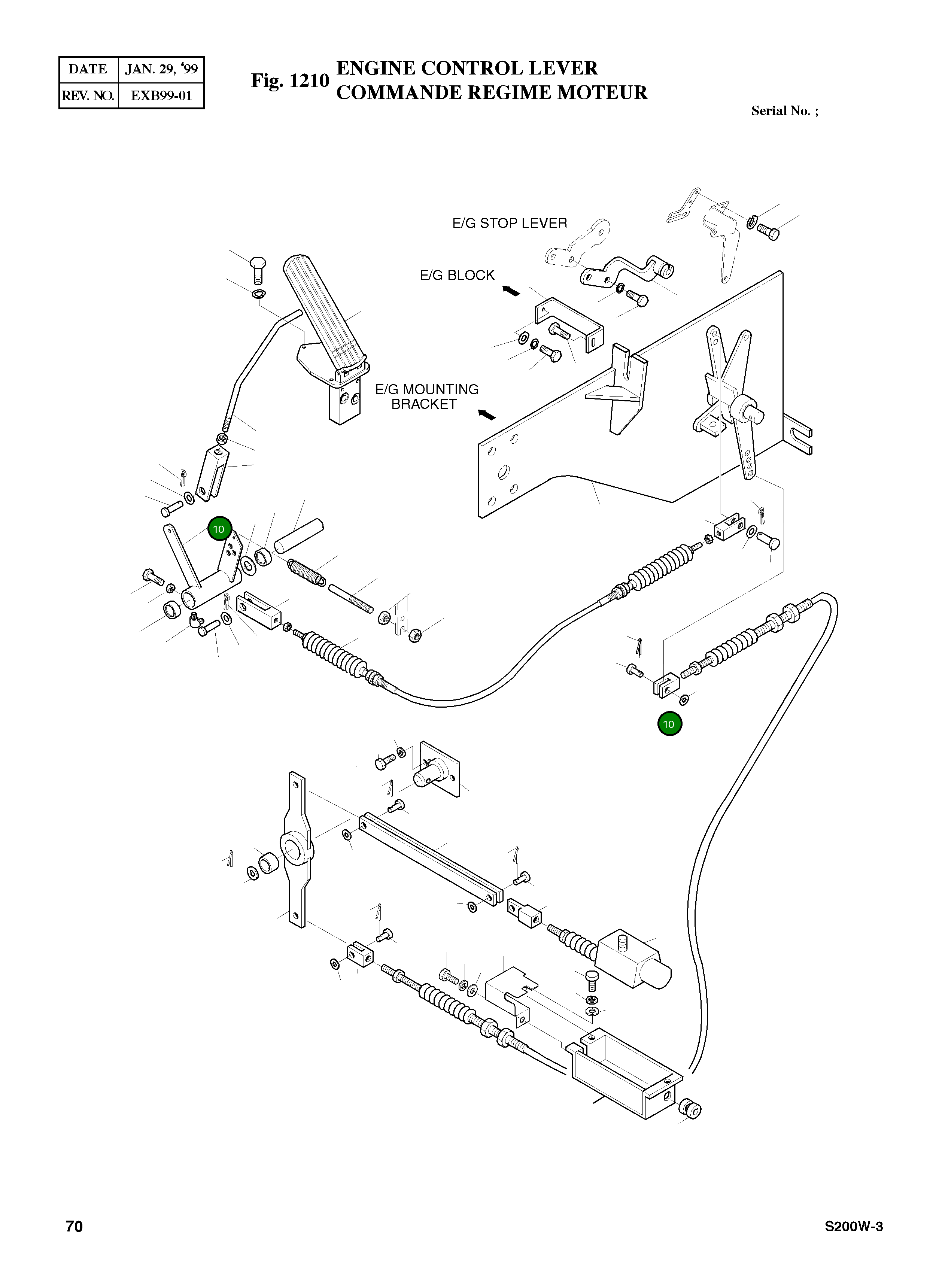 | DATE | JAN. 29, '99 |
|---|---|
| REV. NO. | EXB99-01 |

Fig. 1210 ENGINE CONTROL LEVER
COMMANDE REGIME MOTEUR

Serial No. ;

E/G STOP LEVER

E/G BLOCK

E/G MOUNTING BRACKET

10

10

70

S200W-3