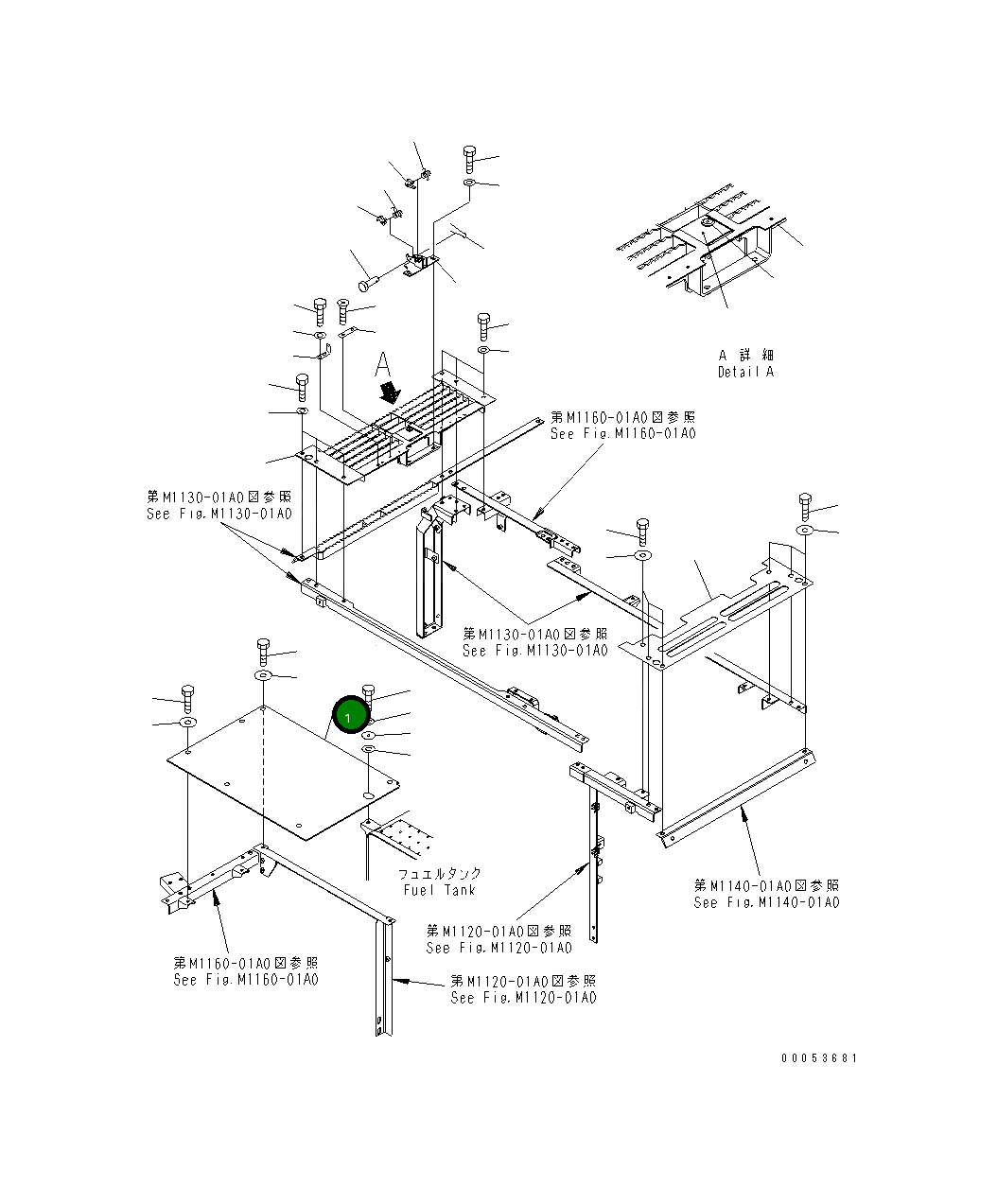 A 詳 細
Detail A

A

第M1160-01A0図参照
See Fig.M1160-01A0

第M1130-01A0図参照
See Fig.M1130-01A0

第M1130-01A0図参照
See Fig.M1130-01A0

1

フュエルタンク
Fuel Tank

第M1140-01A0図参照
See Fig.M1140-01A0

第M1120-01A0図参照
See Fig.M1120-01A0

第M1160-01A0図参照
See Fig.M1160-01A0

第M1120-01A0図参照
See Fig.M1120-01A0

00053681