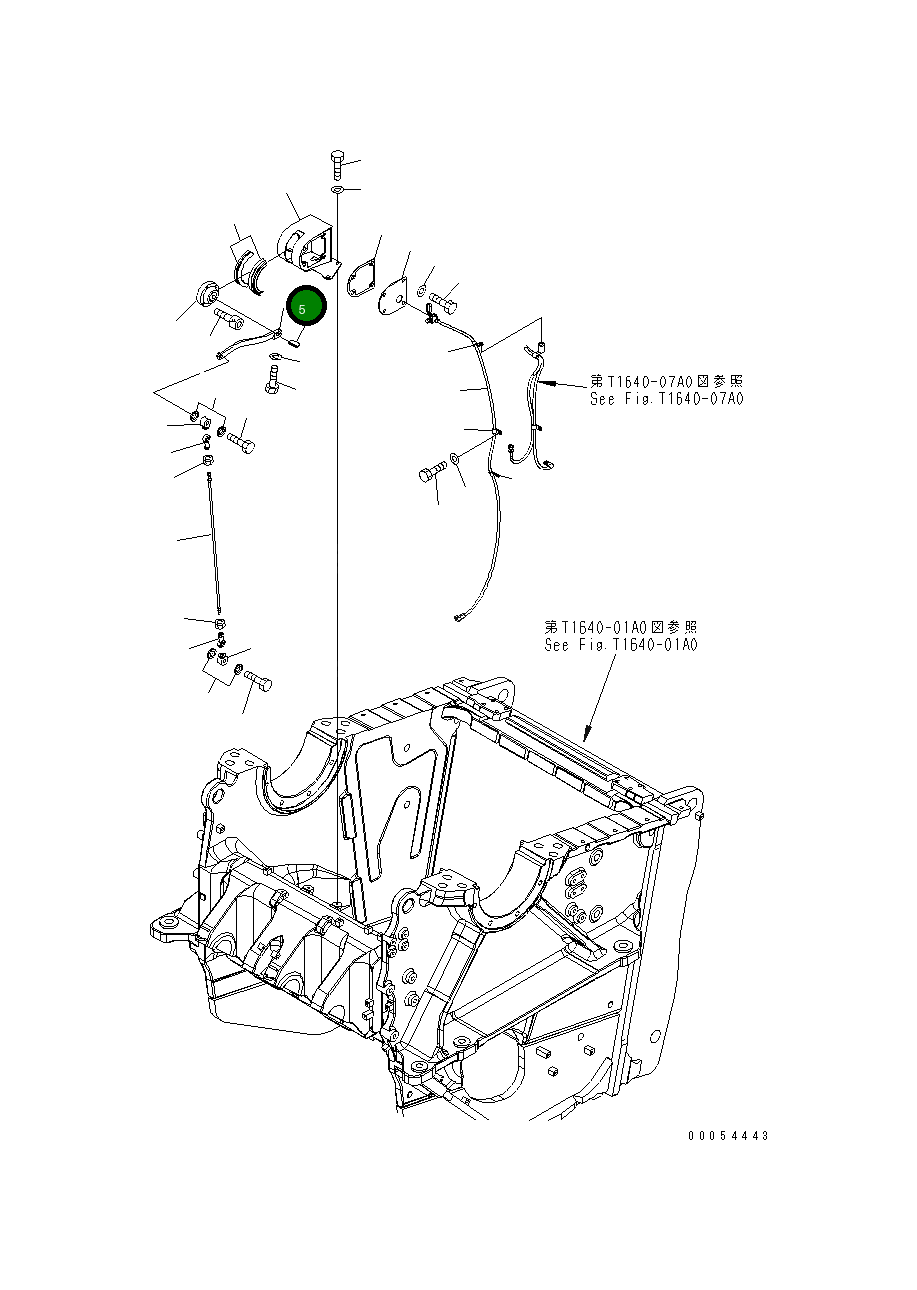 5

第T1640-07A0図参照
See Fig.T1640-07A0

第T1640-01A0図参照
See Fig.T1640-01A0

00054443