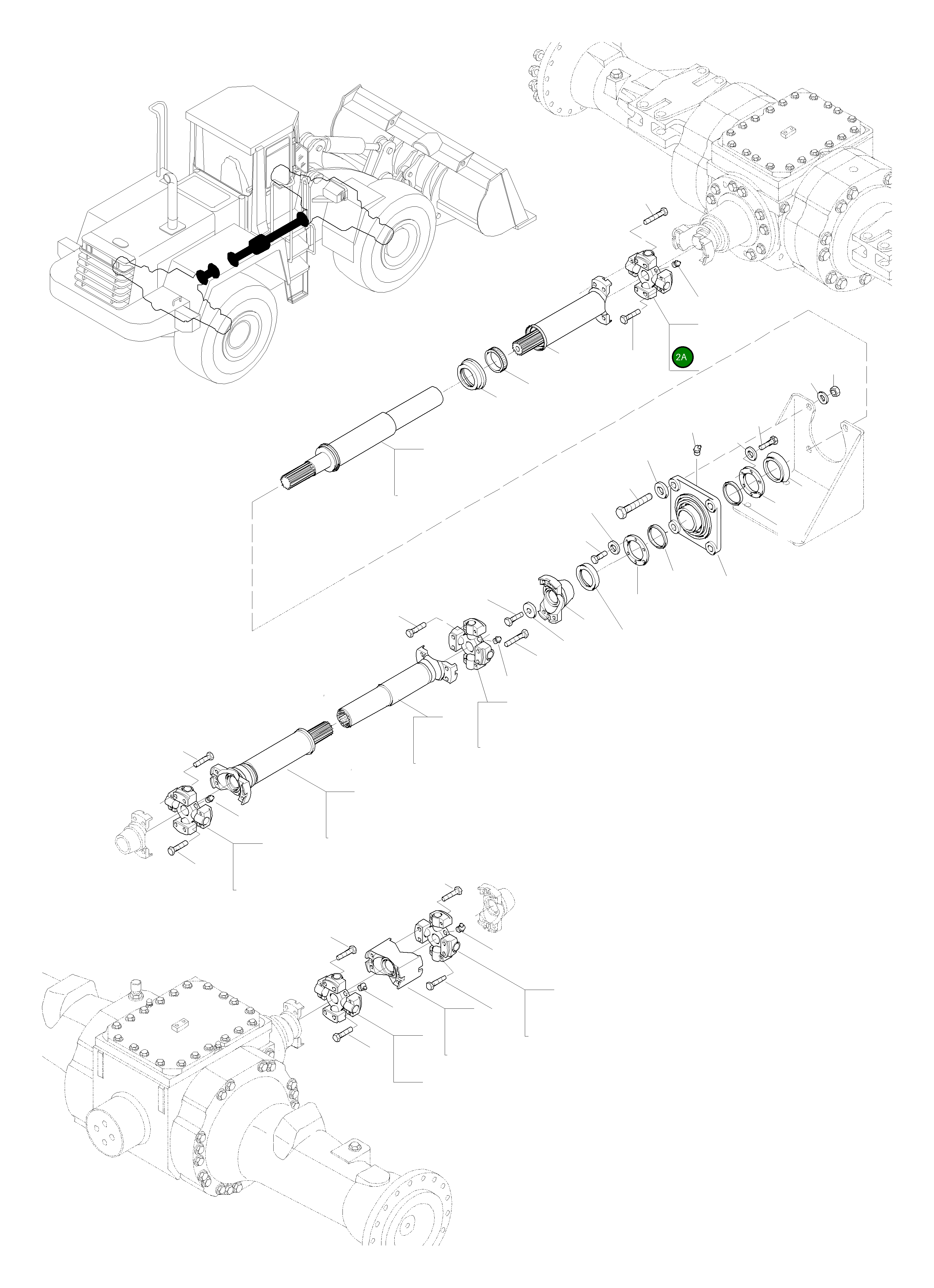 2A