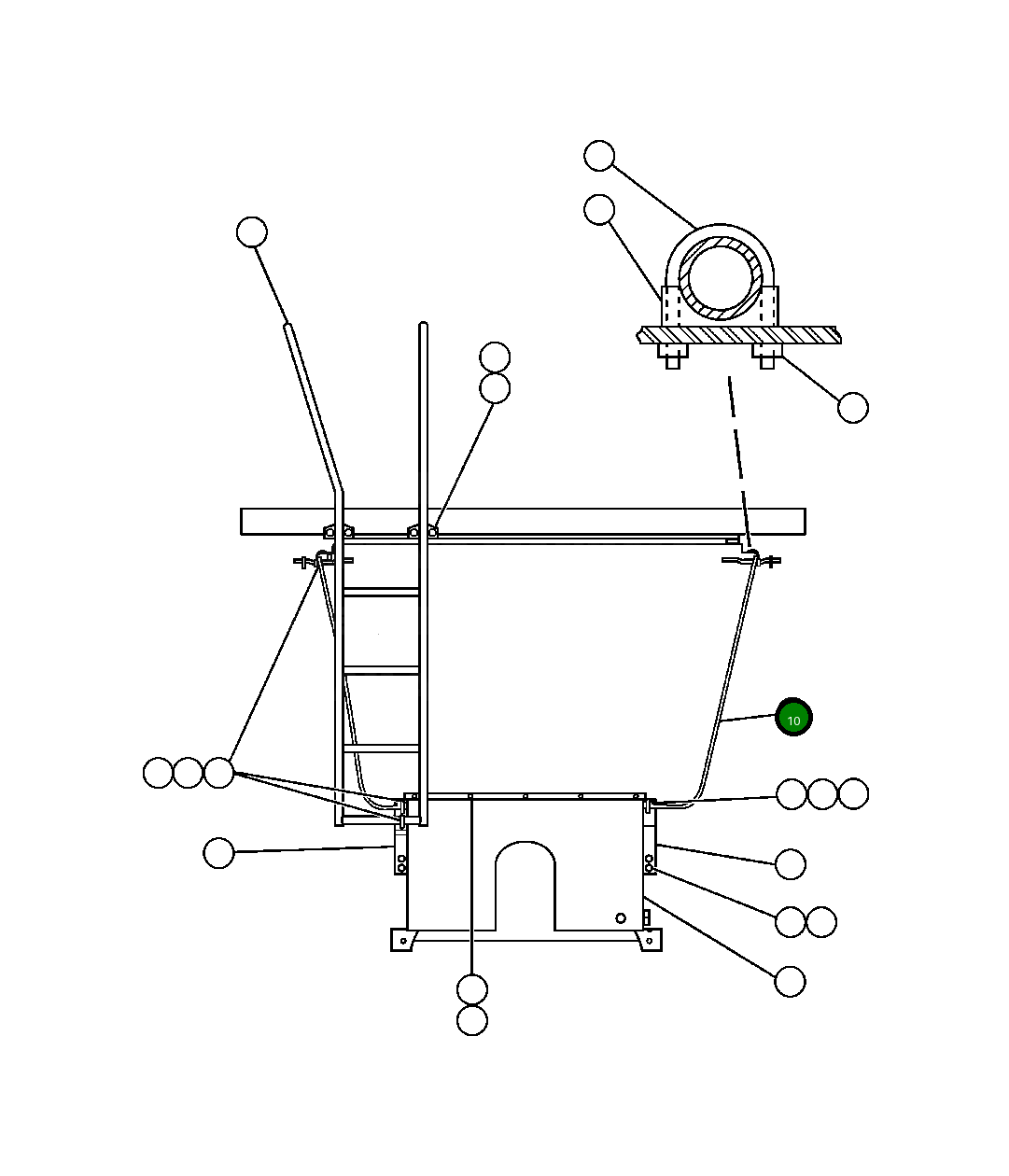 10