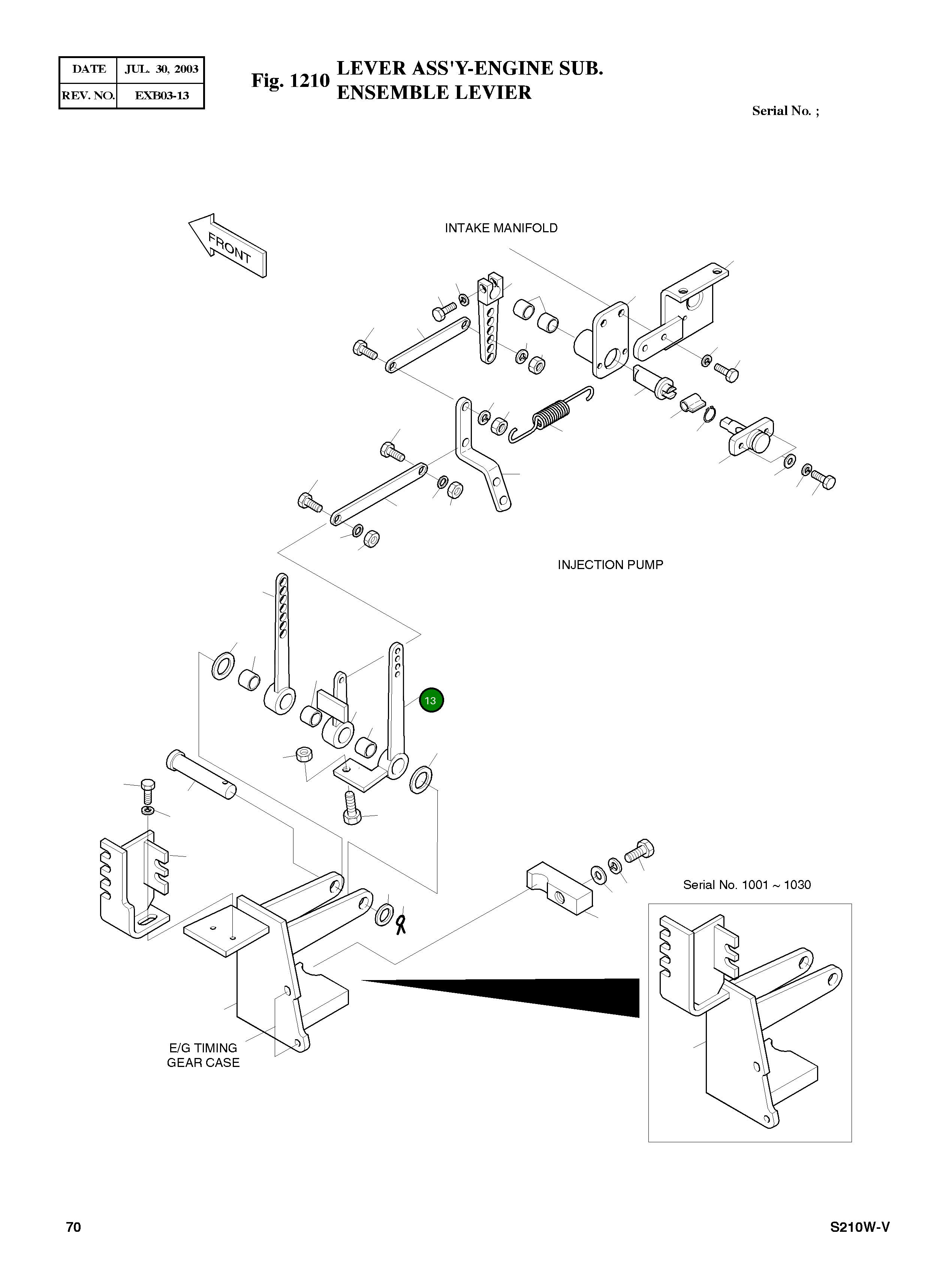 | DATE | JUL. 30, 2003 |
|---|---|
| REV. NO. | EXB03-13 |

Fig. 1210 LEVER ASS'Y-ENGINE SUB.
ENSEMBLE LEVIER

Serial No. ;

FRONT

INTAKE MANIFOLD

INJECTION PUMP

13

Serial No. 1001 ~ 1030

E/G TIMING GEAR CASE

70

S210W-V