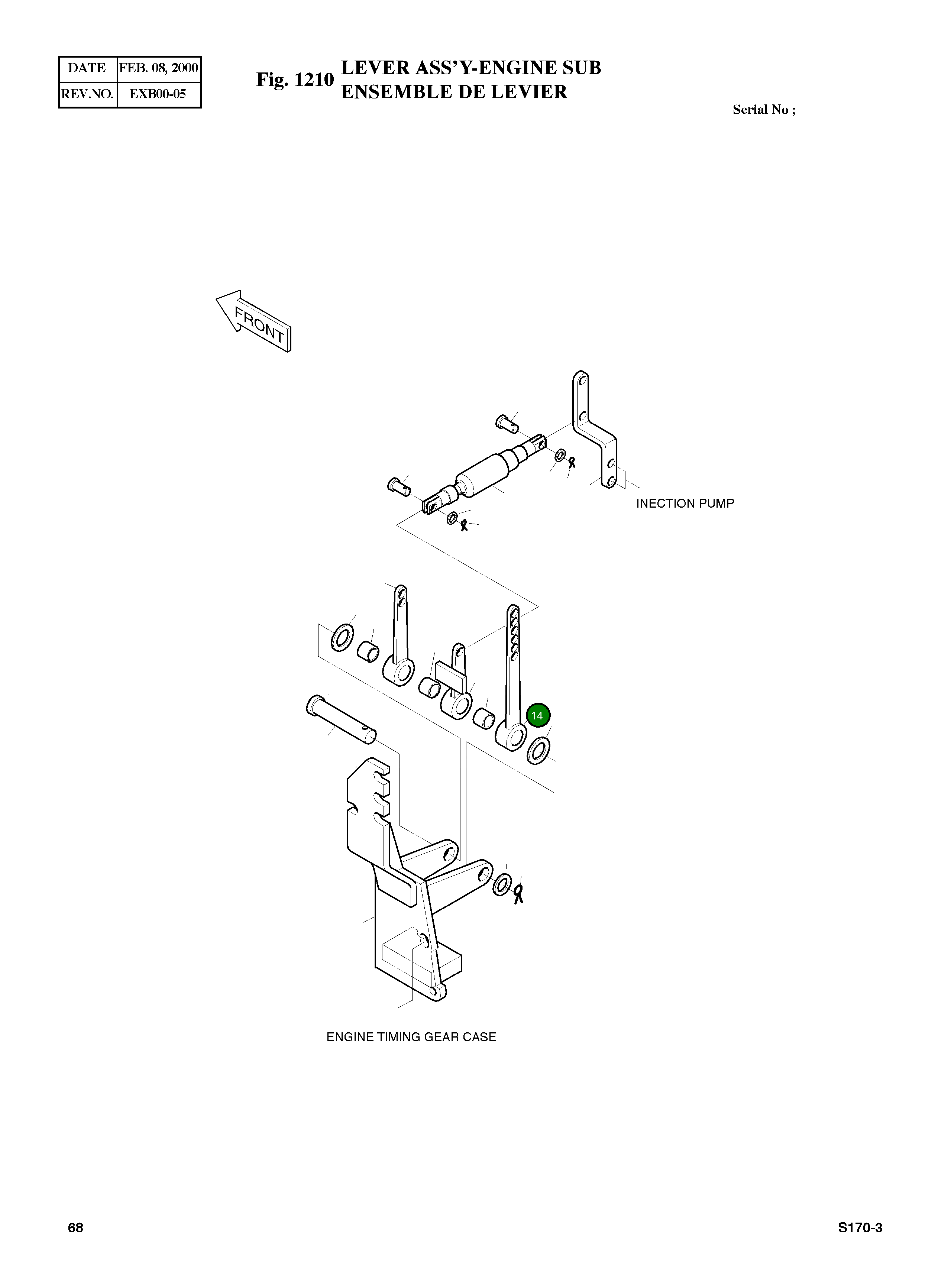 | DATE | FEB. 08, 2000 |
|---|---|
| REV.NO. | EXB00-05 |

Fig. 1210 LEVER ASS'Y-ENGINE SUB
ENSEMBLE DE LEVIER

Serial No ;

FRONT

INECTION PUMP

14

ENGINE TIMING GEAR CASE

68

S170-3