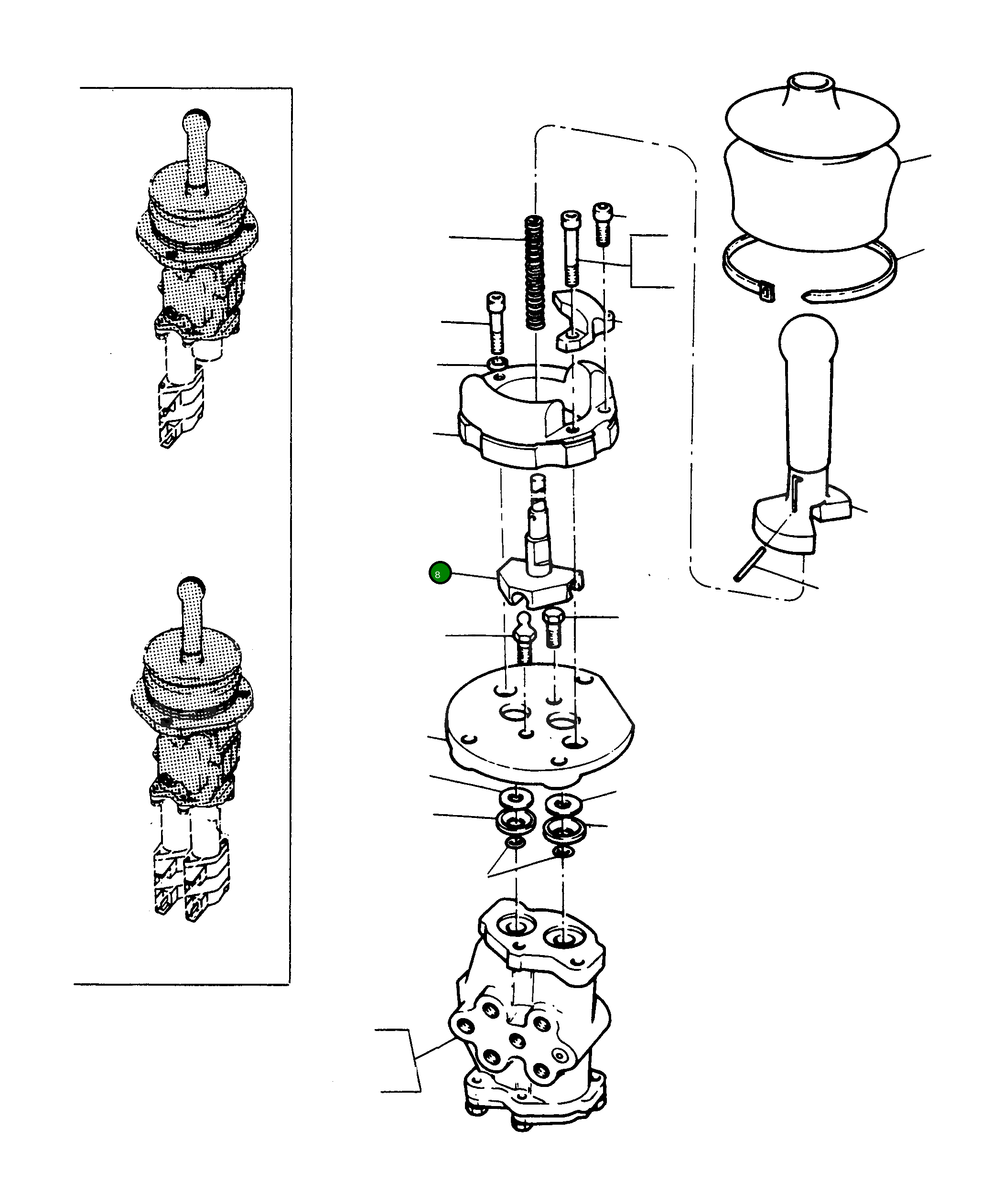 8