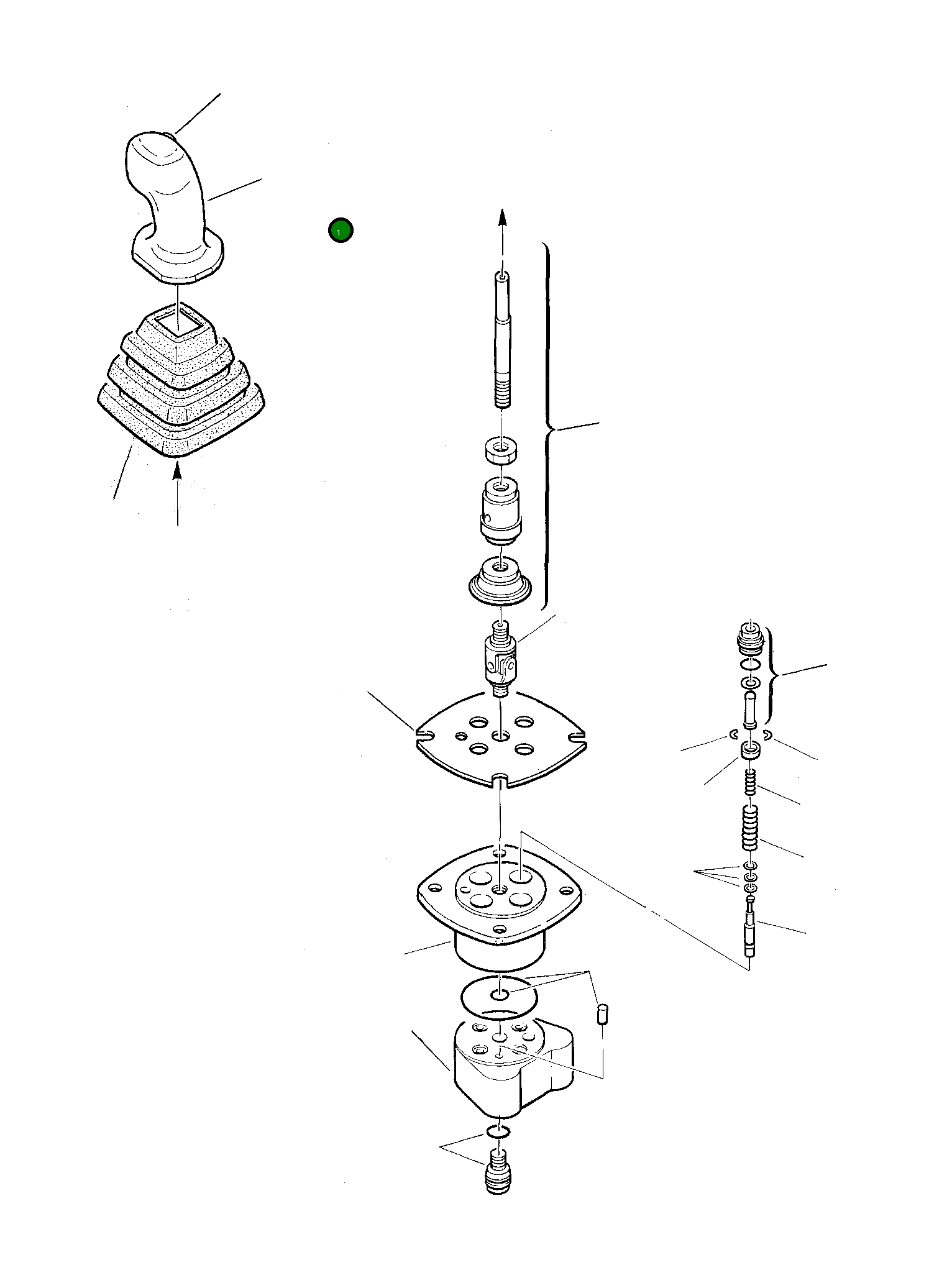 1