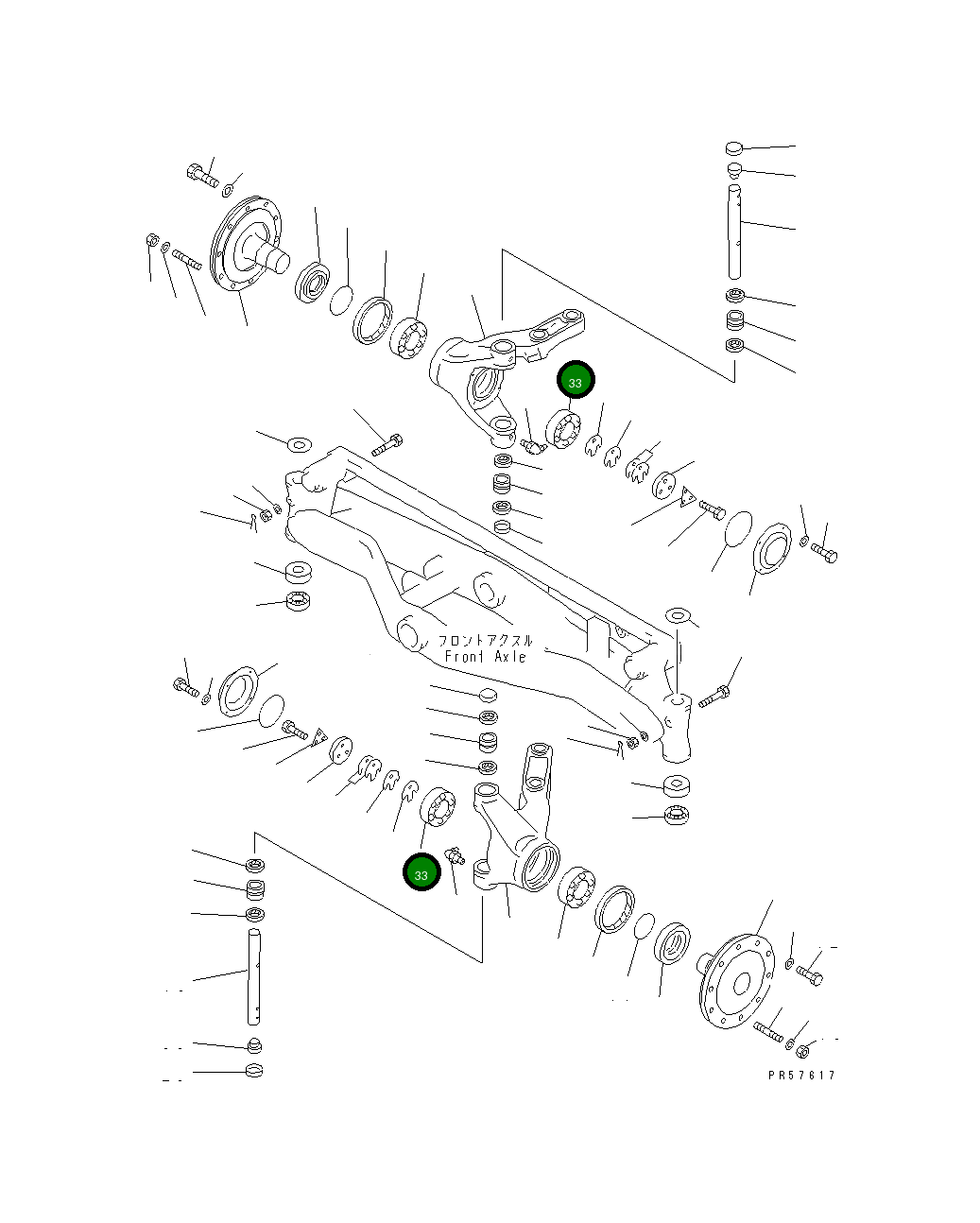 33

フロントアクスル
Front Axle

33

PR57617