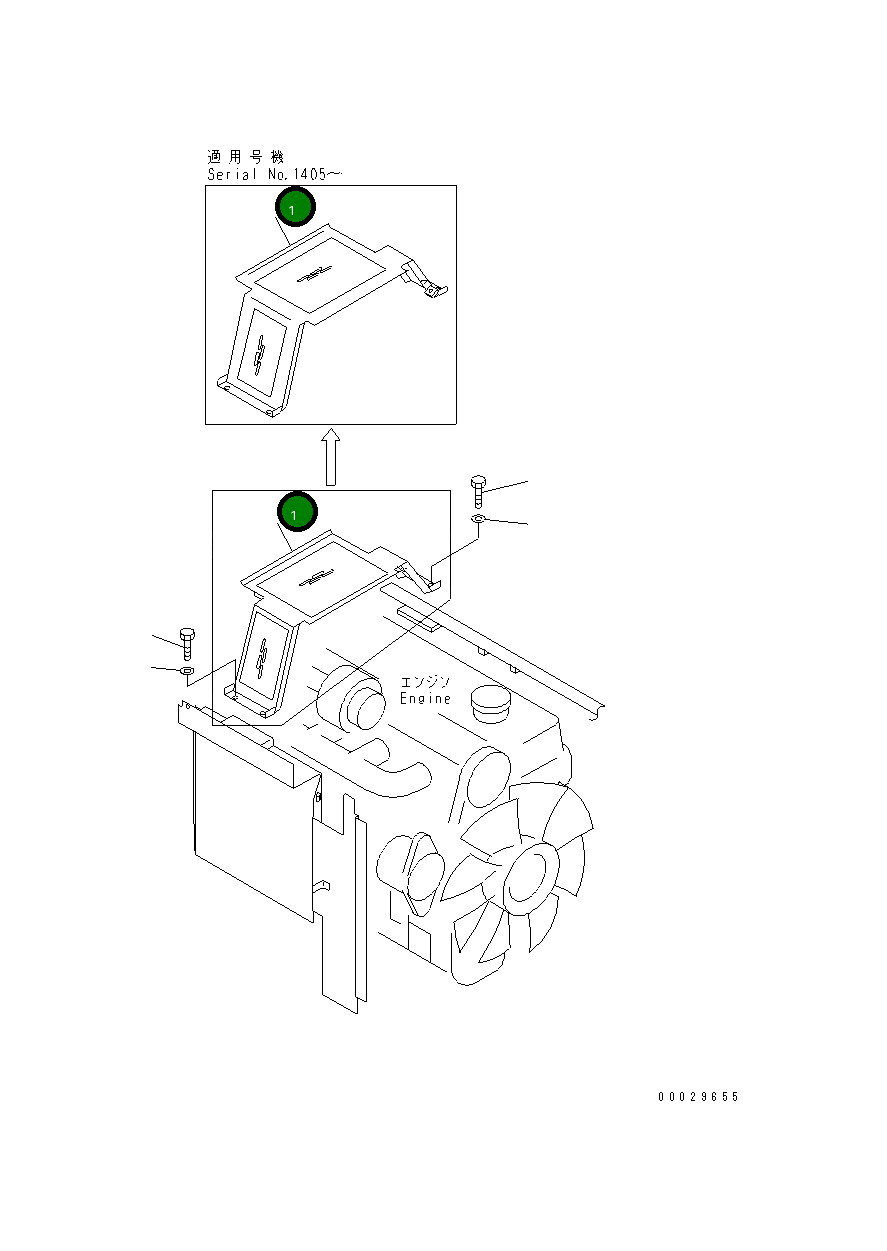 適用号機
Serial No.1405~

1

1

エンジン
Engine

00029655