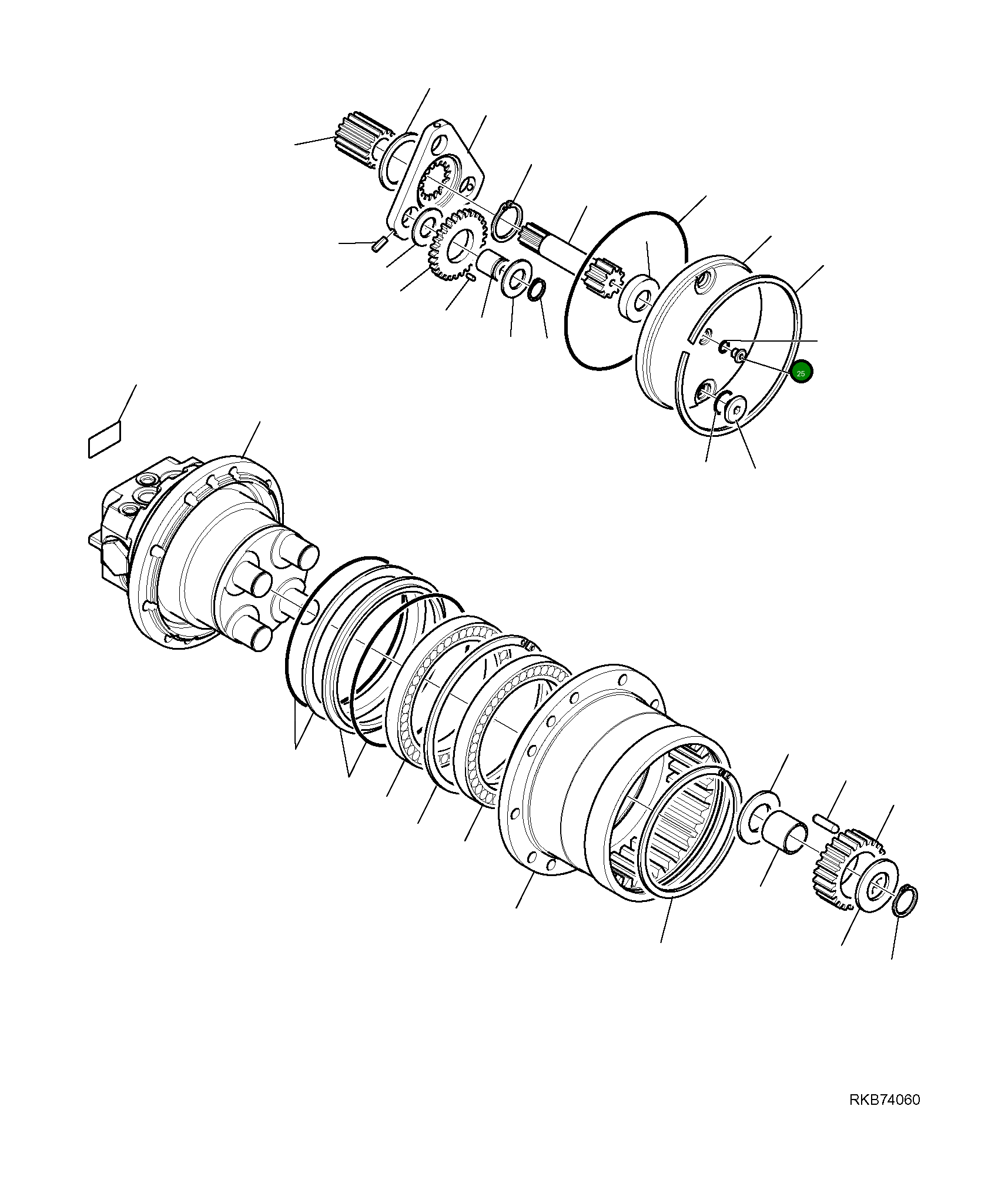 25

RKB74060