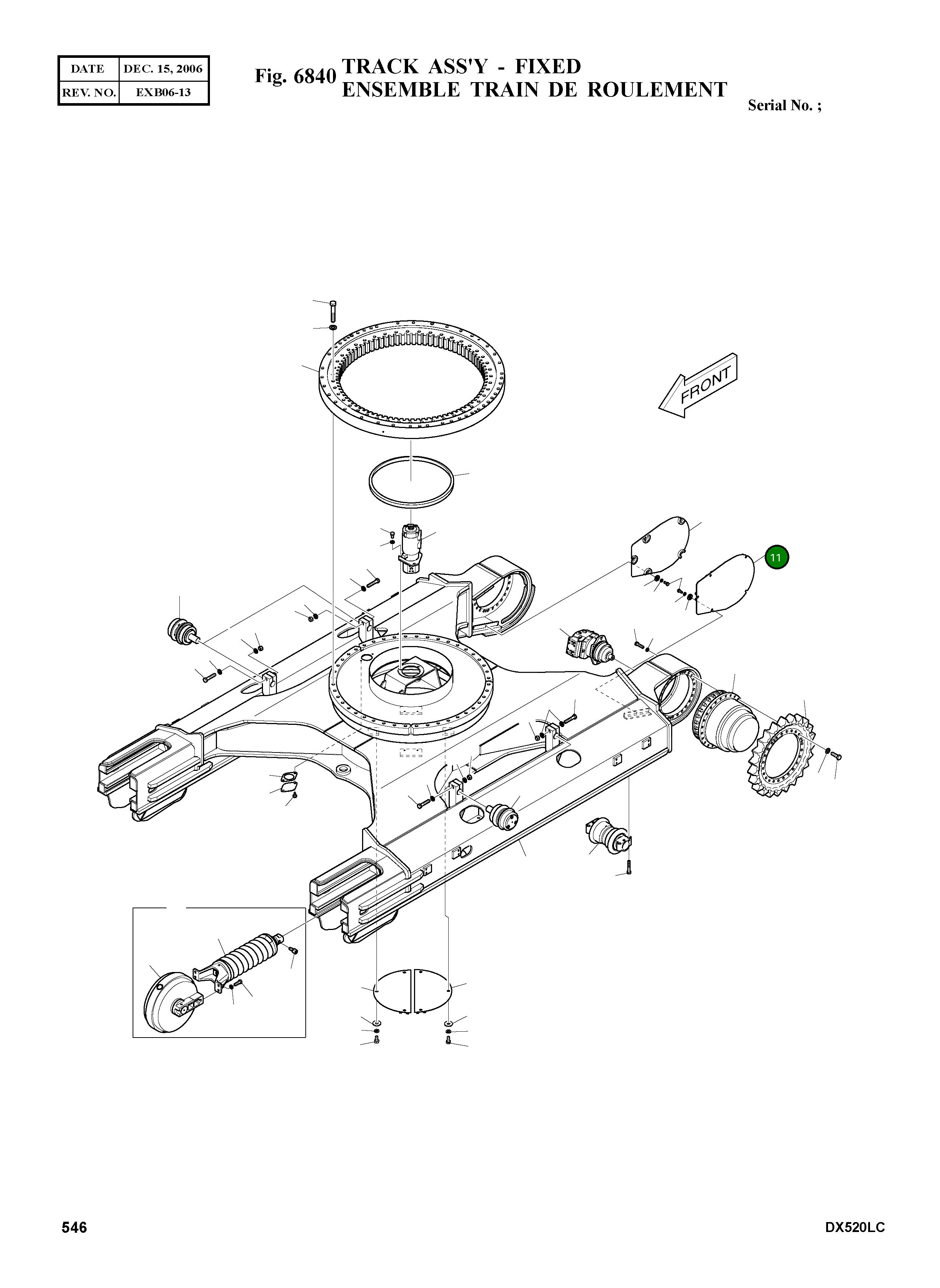 | DATE | DEC. 15, 2006 |
|---|---|
| REV. NO. | EXB06-13 |

Fig. 6840 TRACK ASS'Y - FIXED
ENSEMBLE TRAIN DE ROULEMENT

Serial No. ;

FRONT

11

546

DX520LC