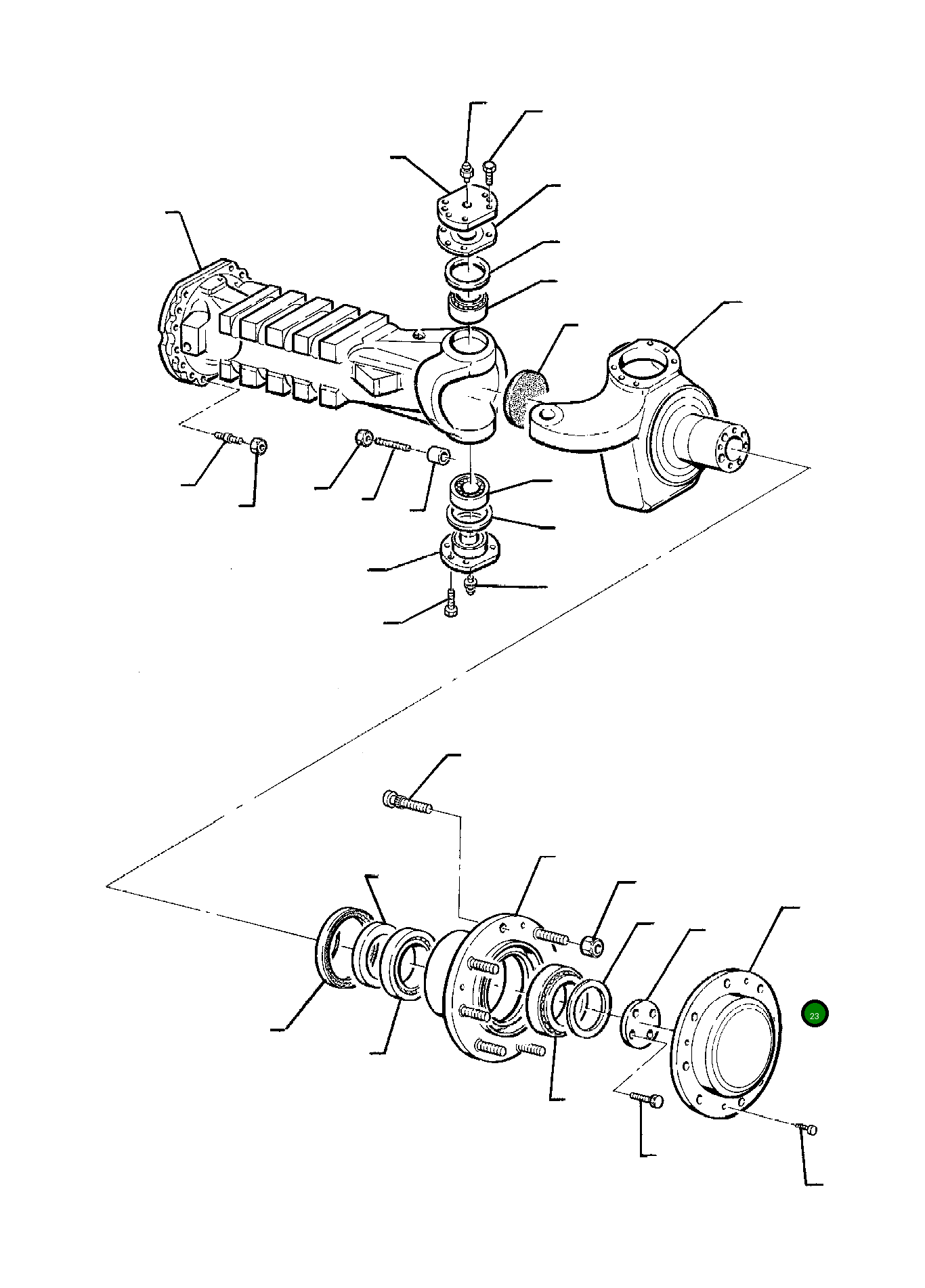 23