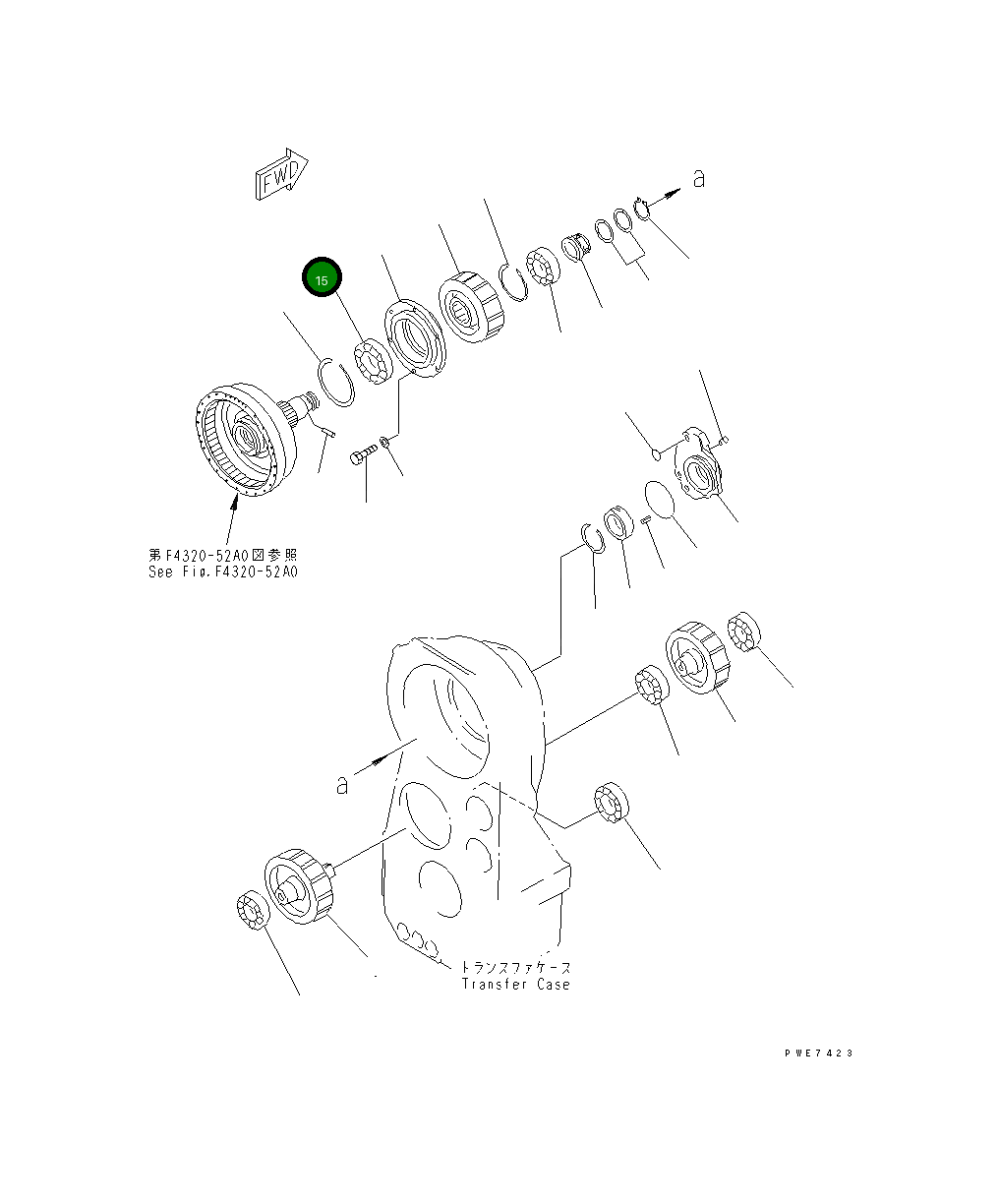 FWD

a

15

第F4320-52A0図参照
See Fig.F4320-52A0

a

トランスファケース
Transfer Case

PWE7423