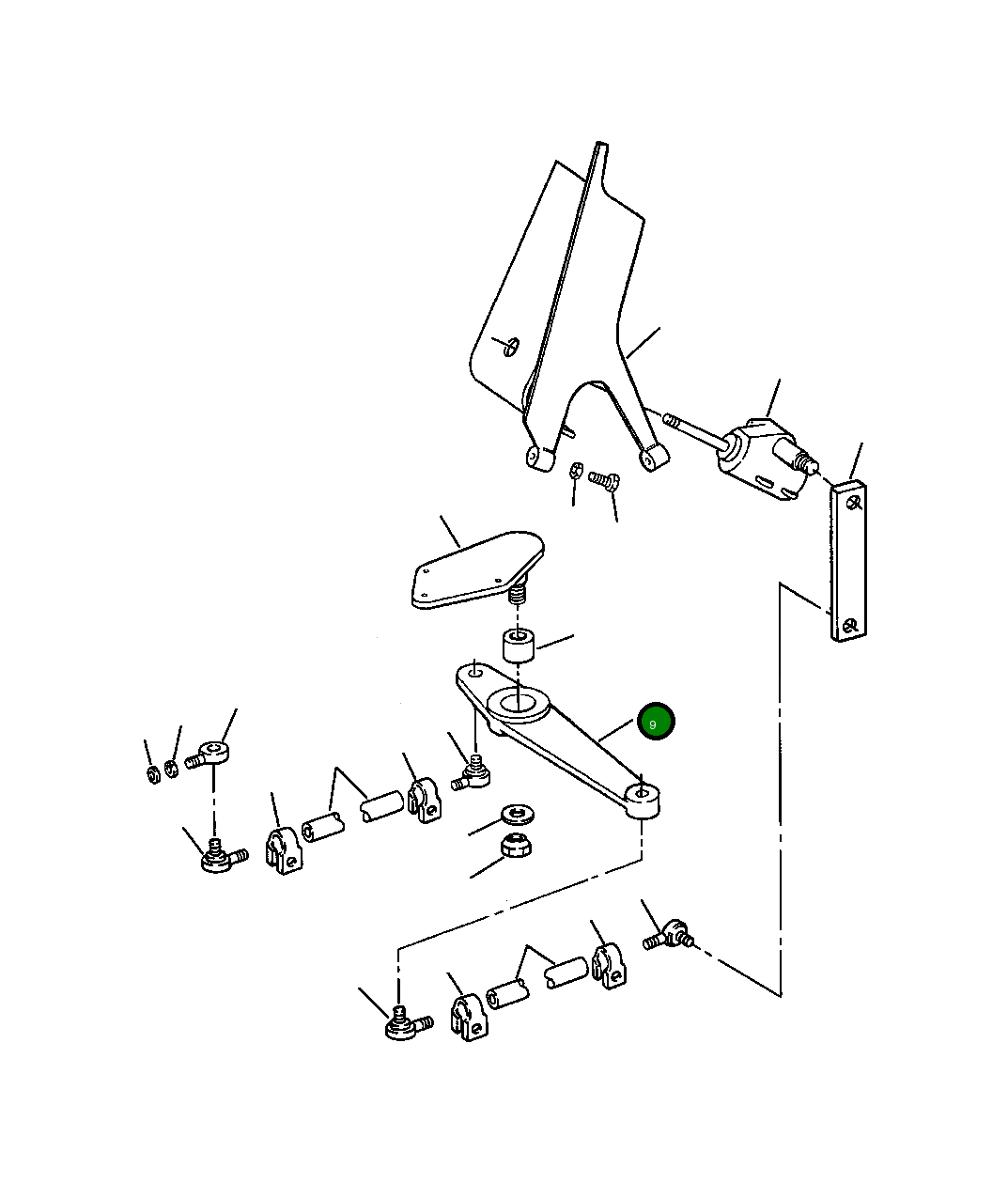 9