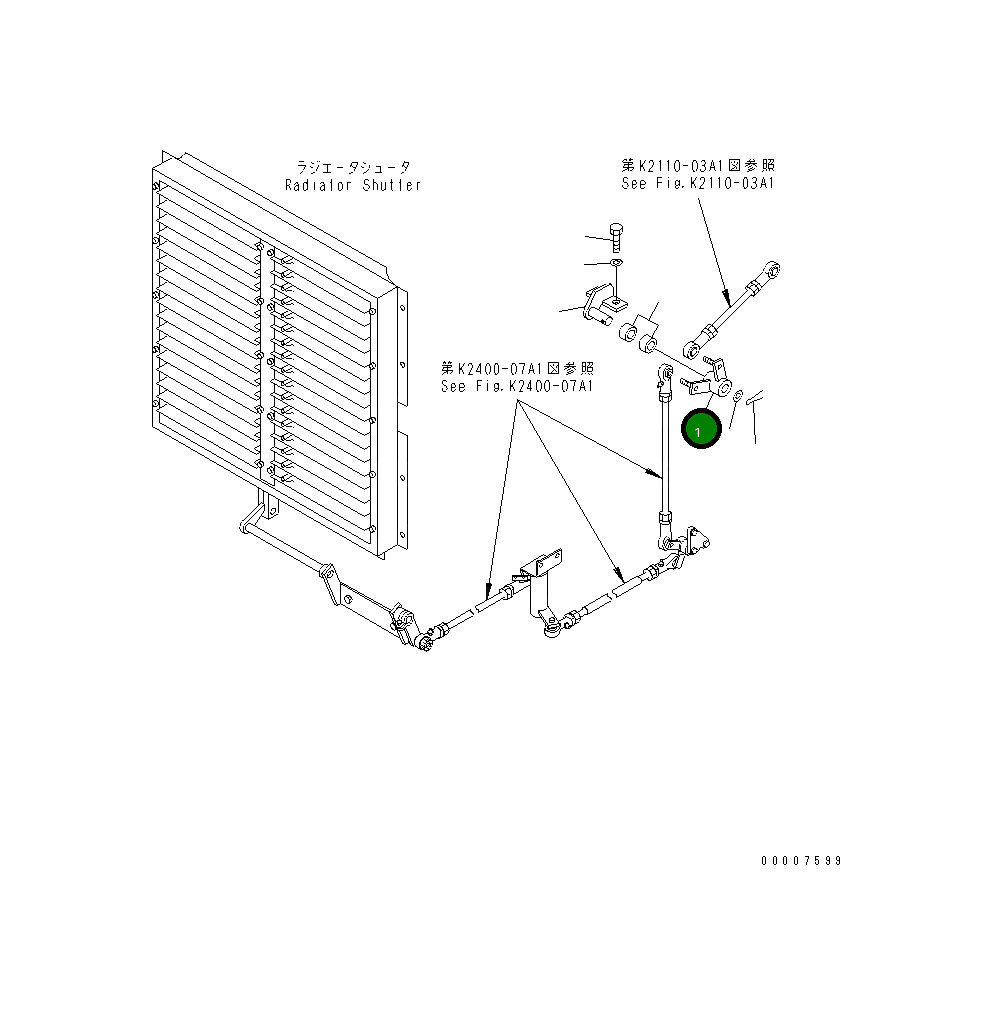 ラジエータシュータ
Radiator Shutter

第K2110-03A1図参照
See Fig.K2110-03A1

第K2400-07A1図参照
See Fig.K2400-07A1

1

00007599