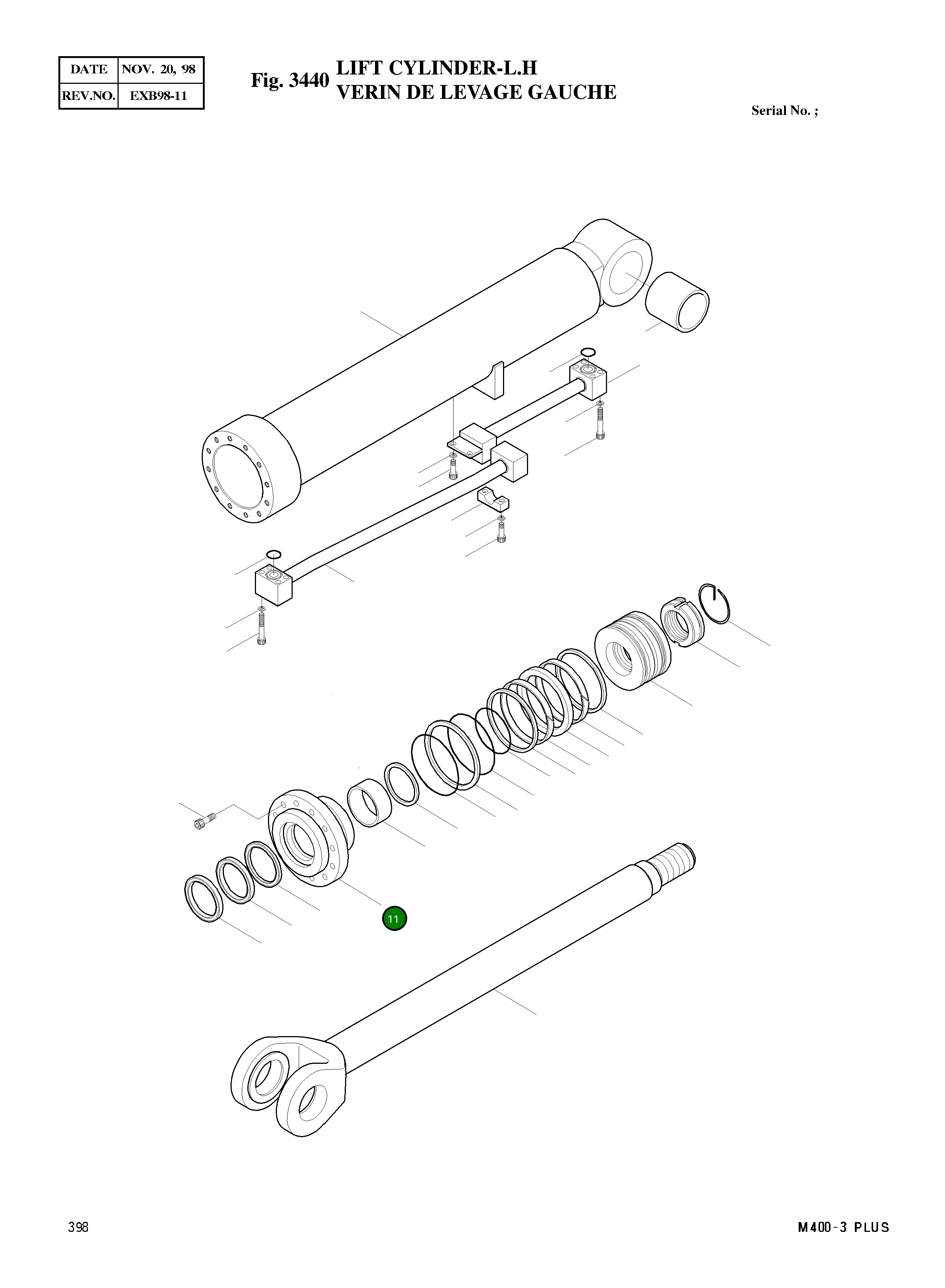 | DATE | NOV. 20, 98 |
|---|---|
| REV.NO. | EXB98-11 |

Fig. 3440 LIFT CYLINDER-L.H
VERIN DE LEVAGE GAUCHE

Serial No. ;

11

398

M400-3 PLUS