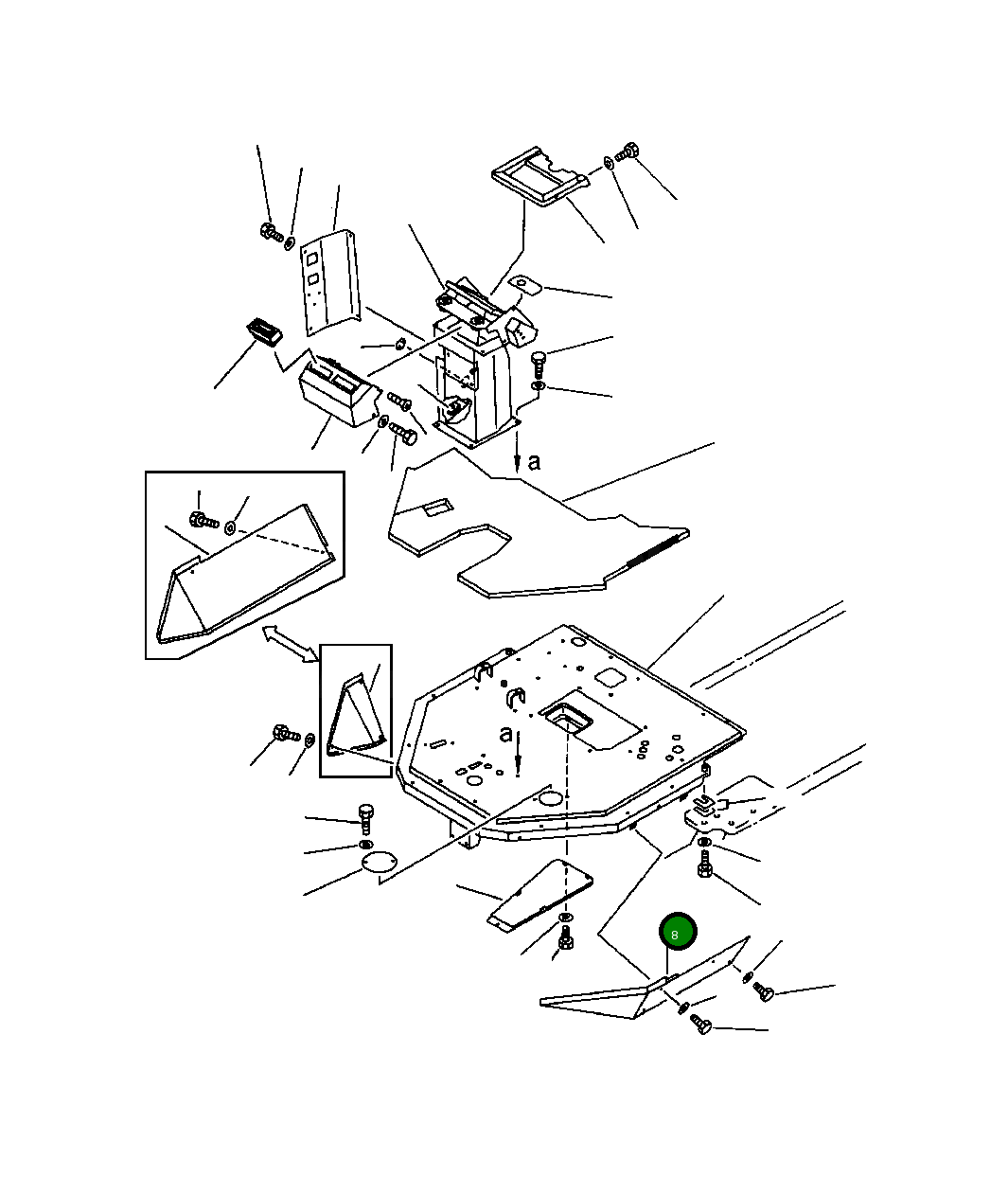 a
a
8