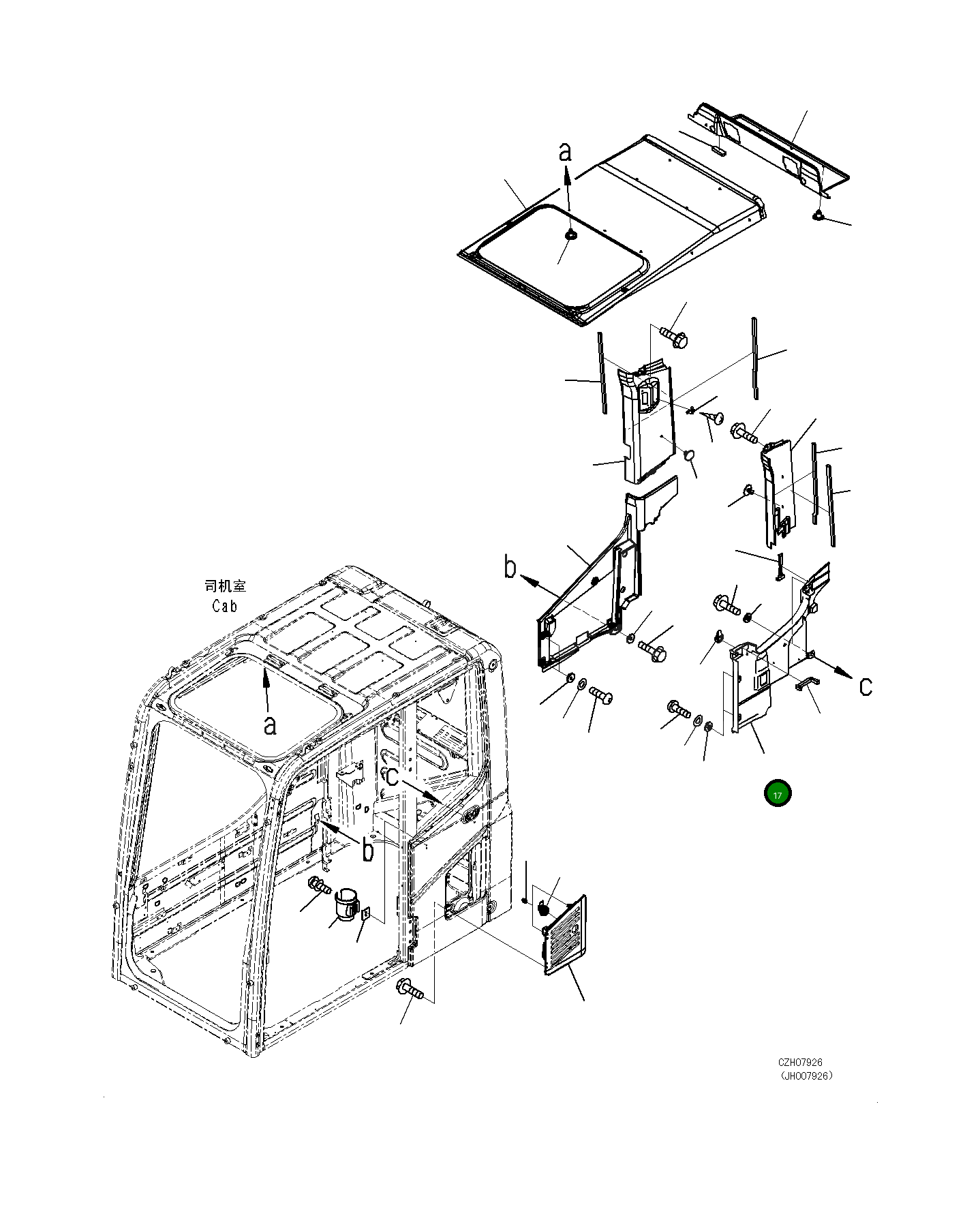 a

b

c

司机室
Cab

a

c

b

17

CZH07926
(JH007926)