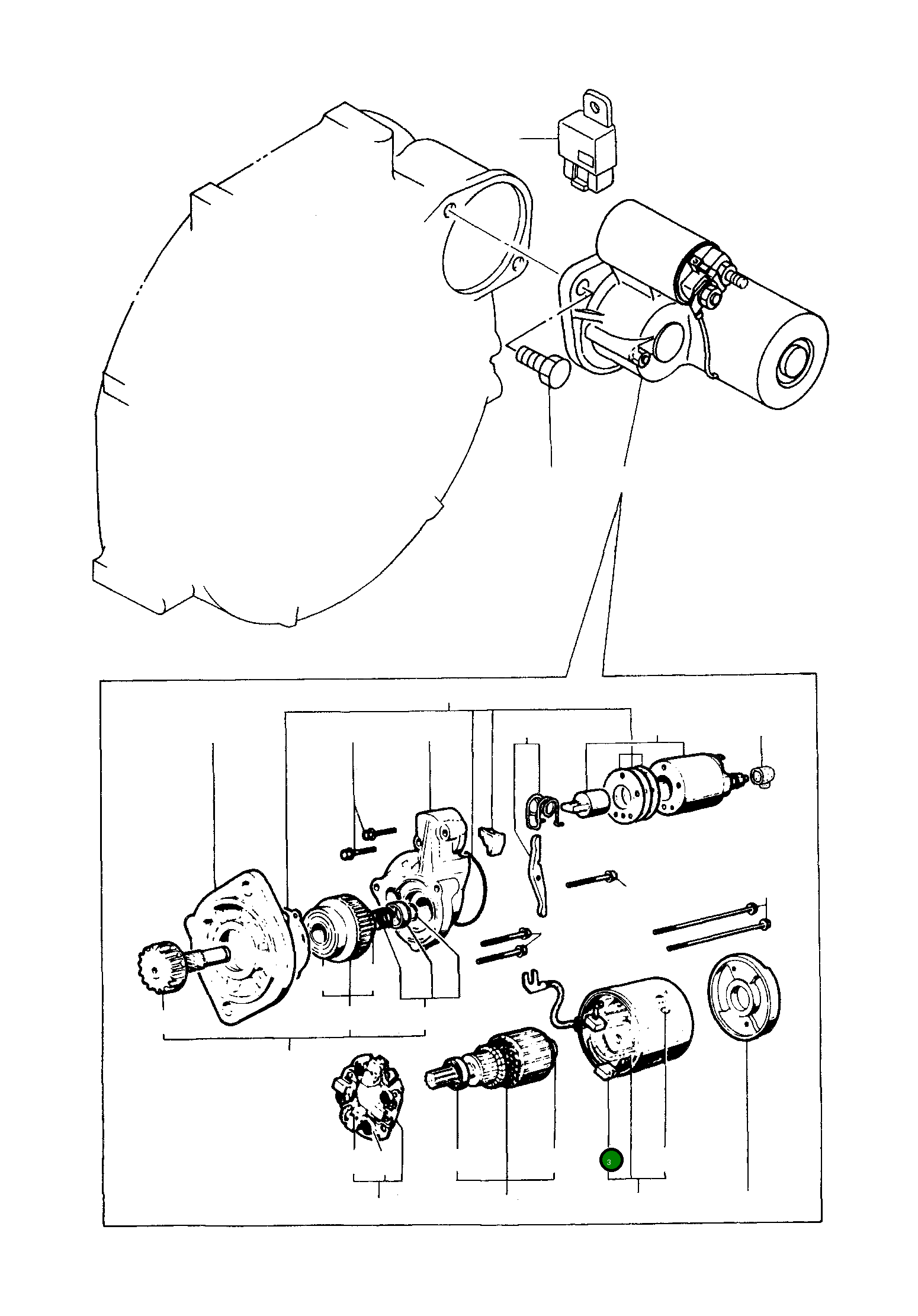 3